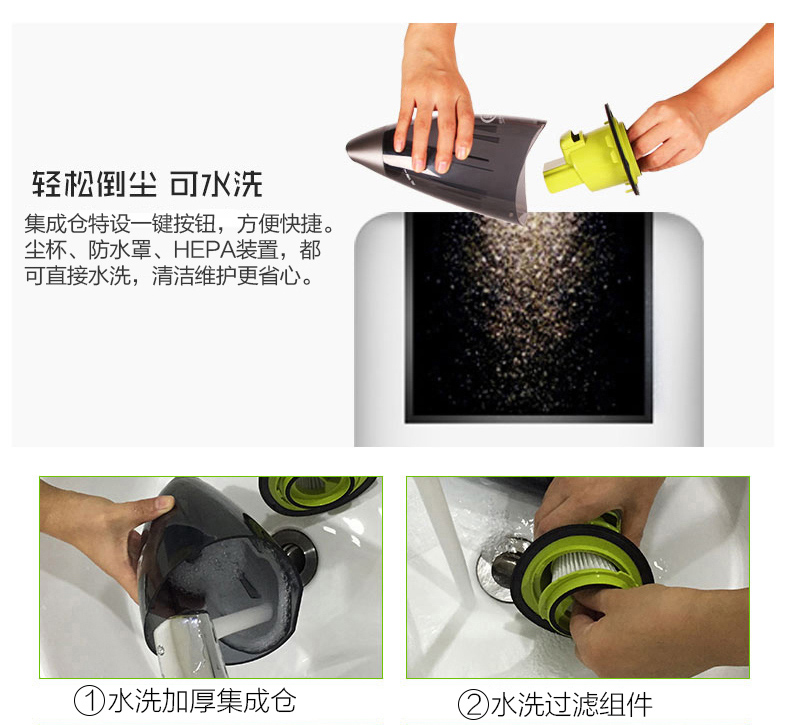 轻松倒尘 可水洗

集成仓特设一键按钮，方便快捷。尘杯、防水罩、HEPA装置，都可直接水洗，清洁维护更省心。

①水洗加厚集成仓

②水洗过滤组件