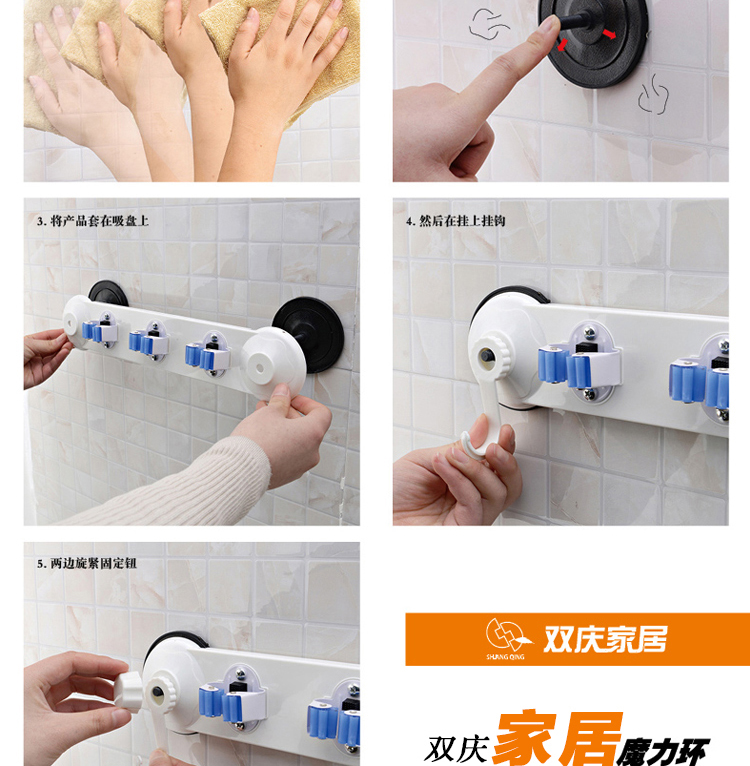 3. 将产品套在吸盘上

4. 然后在挂上挂钩

5. 两边旋紧固定钮

SHUANG QING 双庆家居

双庆家居魔力环