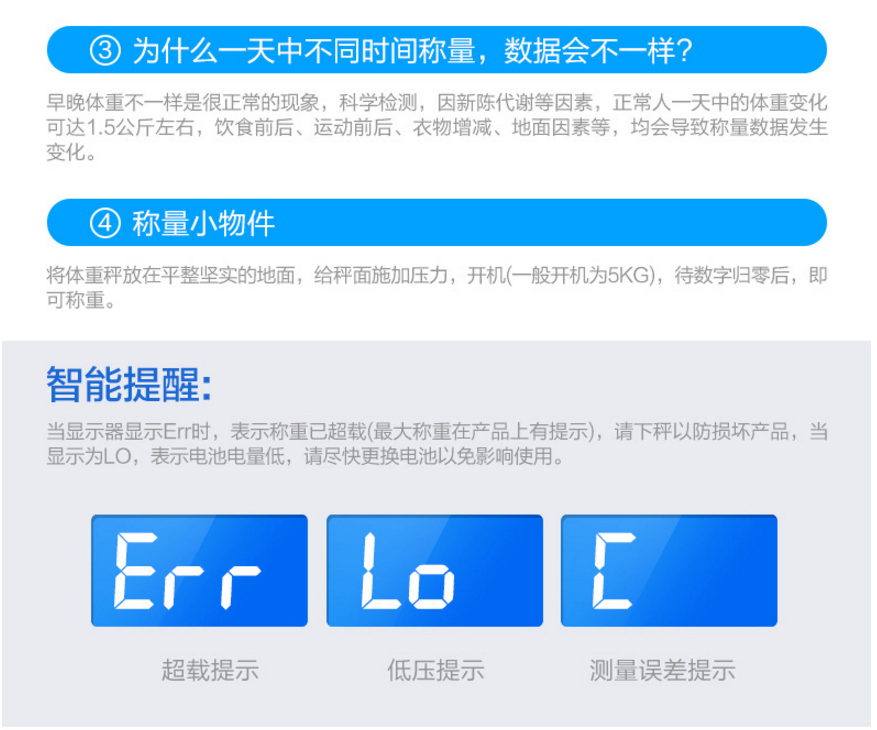 ③ 为什么一天中不同时间称量，数据会不一样?

早晚体重不一样是很正常的现象，科学检测，因新陈代谢等因素，正常人一天中的体重变化可达1.5公斤左右，饮食前后、运动前后、衣物增减、地面因素等，均会导致称量数据发生变化。

④ 称量小物件

将体重秤放在平整坚实的地面，给秤面施加压力，开机(一般开机为5KG)，待数字归零后，即可称重。

智能提醒:

当显示器显示Err时，表示称重已超载(最大称重在产品上有提示)，请下秤以防损坏产品，当显示为LO，表示电池电量低，请尽快更换电池以免影响使用。

Err

Lo

C

超载提示

低压提示

测量误差提示