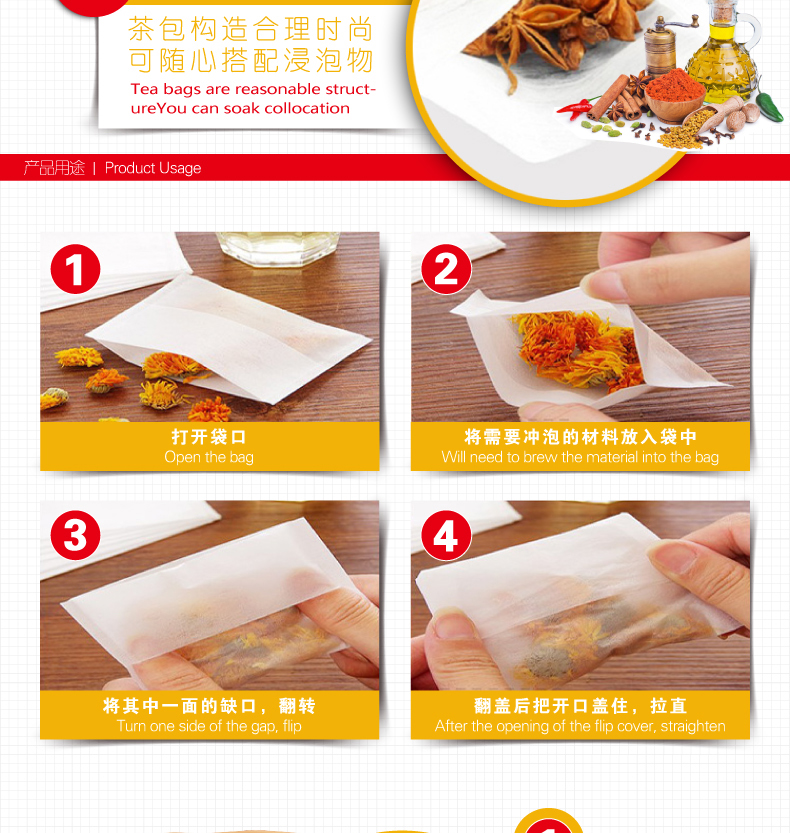 茶包构造合理时尚
可随心搭配浸泡物
Tea bags are reasonable structureYou can soak collocation

产品用途 | Product Usage

1
打开袋口
Open the bag

2
将需要冲泡的材料放入袋中
Will need to brew the material into the bag

3
将其中一面的缺口，翻转
Turn one side of the gap, flip

4
翻盖后把开口盖住，拉直
After the opening of the flip cover, straighten