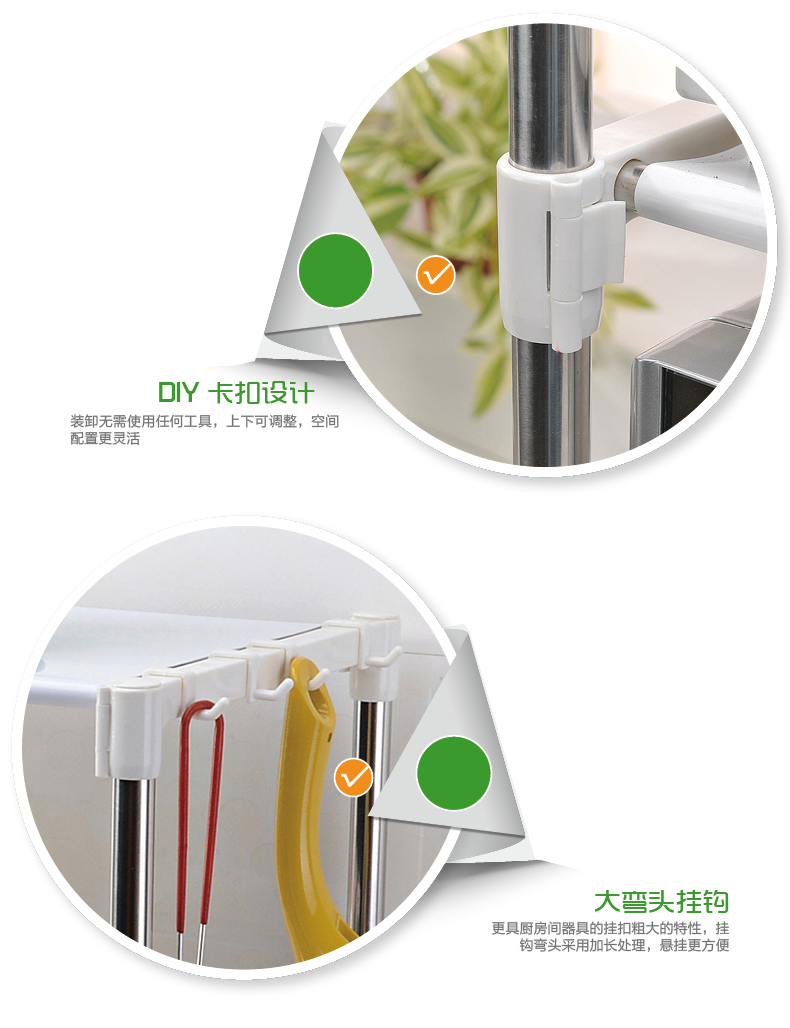 DIY 卡扣设计

装卸无需使用任何工具，上下可调整，空间配置更灵活

大弯头挂钩

更具厨房间器具的挂扣粗大的特性，挂钩弯头采用加长处理，悬挂更方便