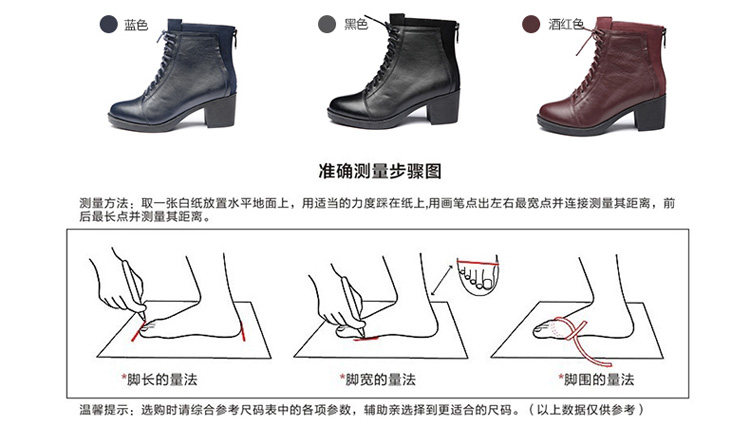 蓝色　黑色　酒红色

准确测量步骤图

测量方法：取一张白纸放置水平地面上，用适当的力度踩在纸上,用画笔点出左右最宽点并连接测量其距离，前后最长点并测量其距离。

*脚长的量法　*脚宽的量法　*脚围的量法

温馨提示：选购时请综合参考尺码表中的各项参数，辅助亲选择到更适合的尺码。（以上数据仅供参考）