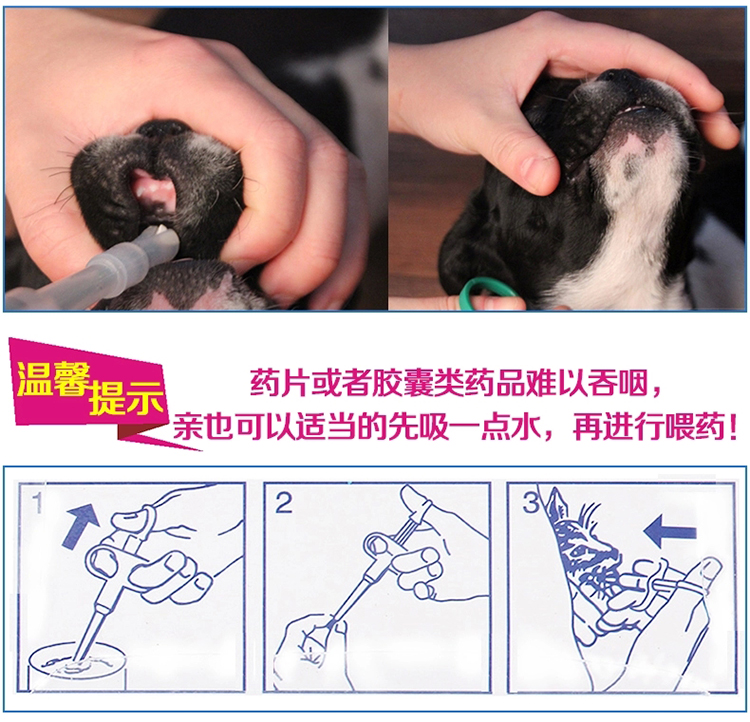 温馨提示

药片或者胶囊类药品难以吞咽，
亲也可以适当的先吸一点水，再进行喂药！

1

2

3