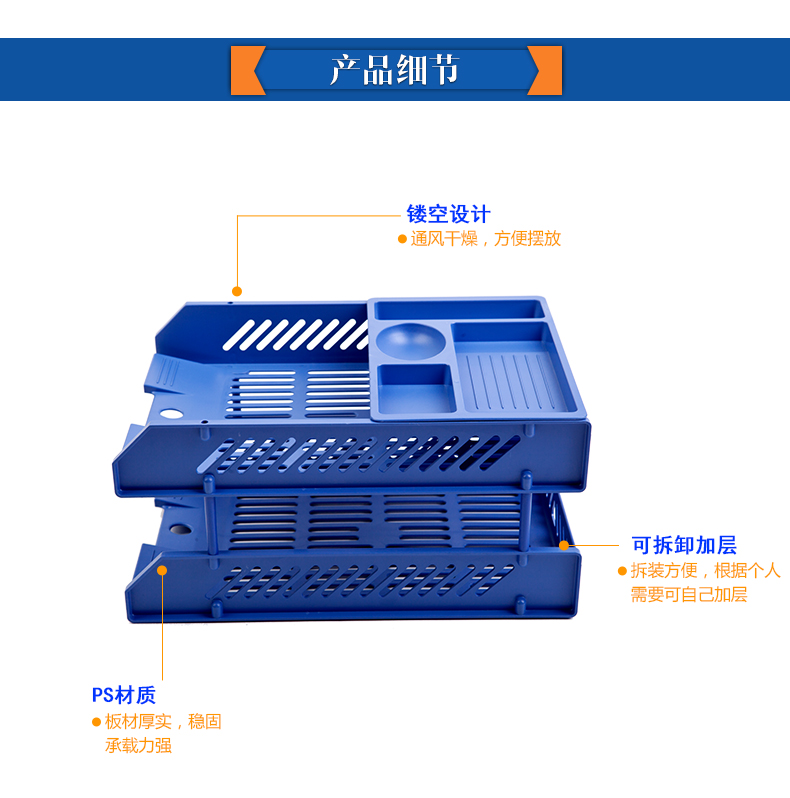 产品细节

镂空设计
通风干燥，方便摆放

可拆卸加层
拆装方便，根据个人需要可自己加层

PS材质
板材厚实，稳固承载力强