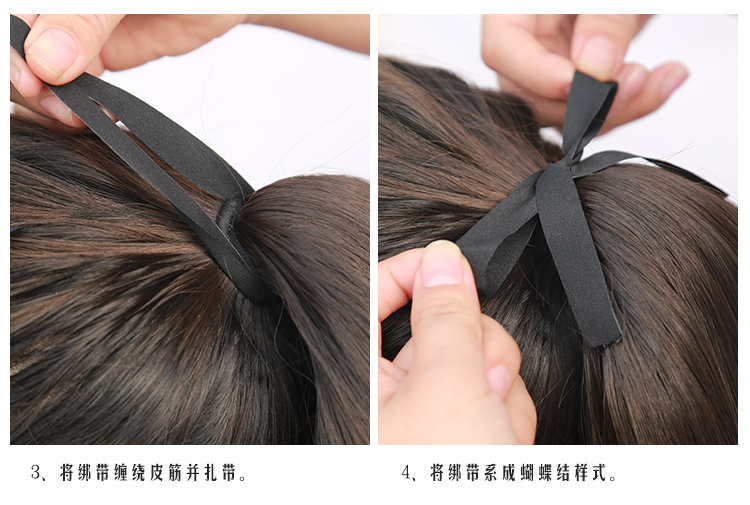 3、将绑带缠绕皮筋并扎带。

4、将绑带系成蝴蝶结样式。