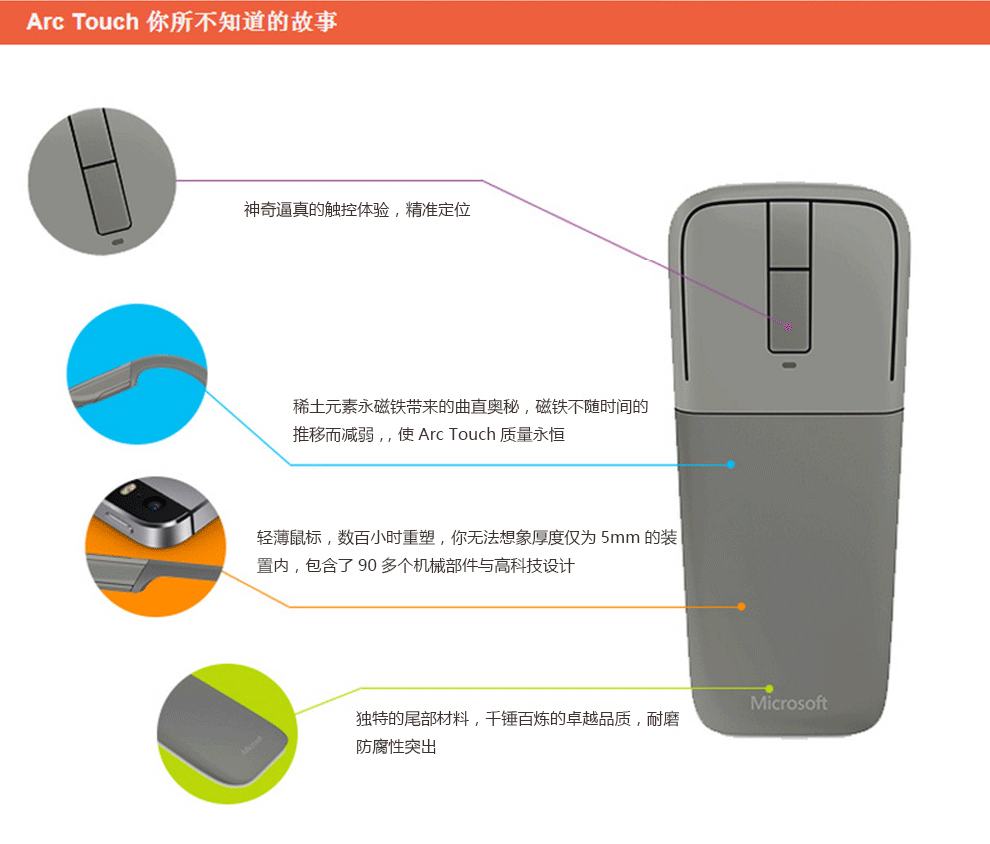 Arc Touch 你所不知道的故事

神奇逼真的触控体验，精准定位

稀土元素永磁铁带来的曲直奥秘，磁铁不随时间的推移而减弱，，使 Arc Touch 质量永恒

轻薄鼠标，数百小时重塑，你无法想象厚度仅为 5mm 的装置内，包含了 90 多个机械部件与高科技设计

独特的尾部材料，千锤百炼的卓越品质，耐磨防腐性突出

Microsoft

Microsoft