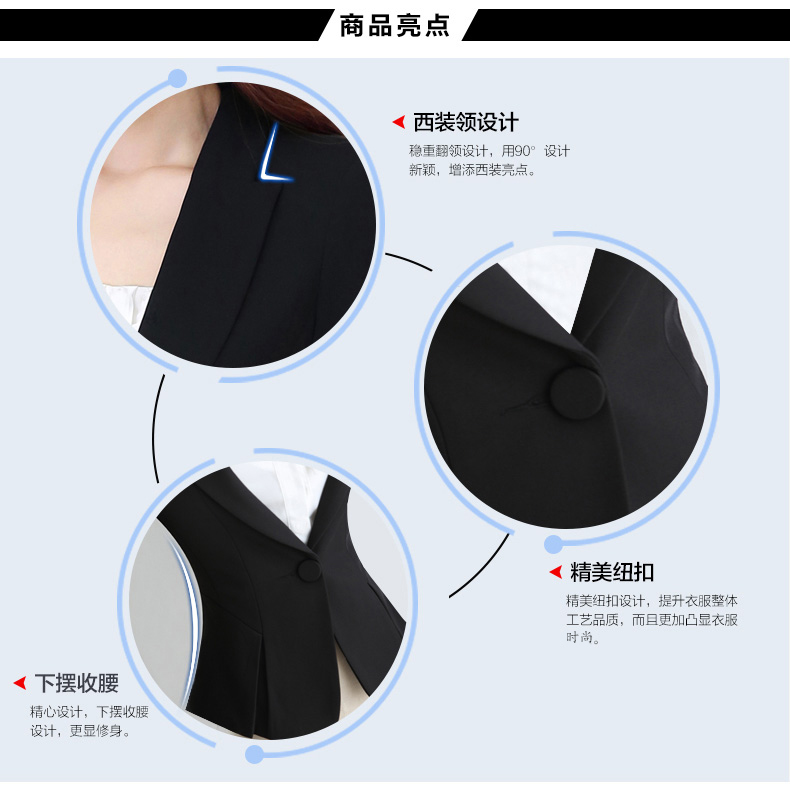 商品亮点

西装领设计
稳重翻领设计，用90°设计新颖，增添西装亮点。

精美纽扣
精美纽扣设计，提升衣服整体工艺品质，而且更加凸显衣服时尚。

下摆收腰
精心设计，下摆收腰设计，更显修身。