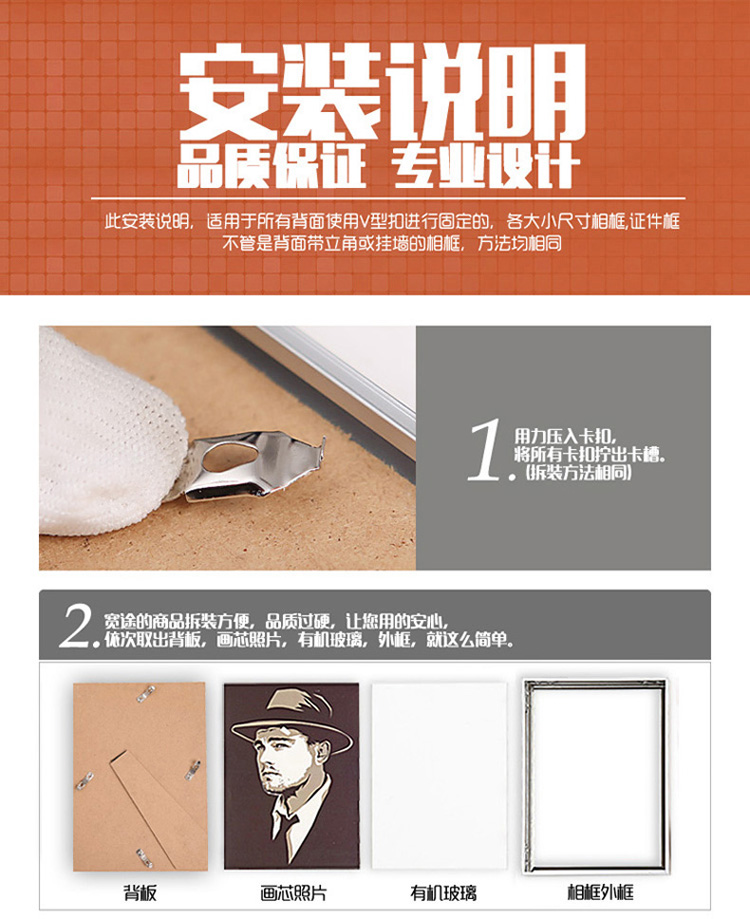 安装说明
品质保证 专业设计

此安装说明，适用于所有背面使用V型扣进行固定的，各大小尺寸相框,证件框
不管是背面带立角或挂墙的相框，方法均相同

1. 用力压入卡扣，
将所有卡扣拧出卡槽。
(拆装方法相同)

2. 宽途的商品拆装方便，品质过硬，让您用的安心，
依次取出背板，画芯照片，有机玻璃，外框，就这么简单。

背板
画芯照片
有机玻璃
相框外框