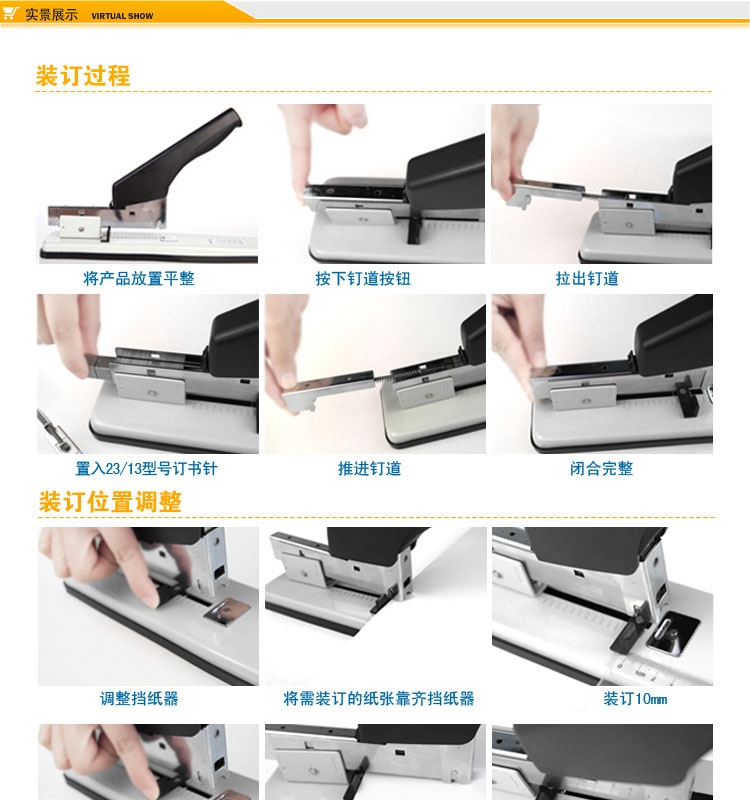 实景展示 VIRTUAL SHOW

装订过程

将产品放置平整

按下钉道按钮

拉出钉道

置入23/13型号订书针

推进钉道

闭合完整

装订位置调整

调整挡纸器

将需装订的纸张靠齐挡纸器

装订10mm