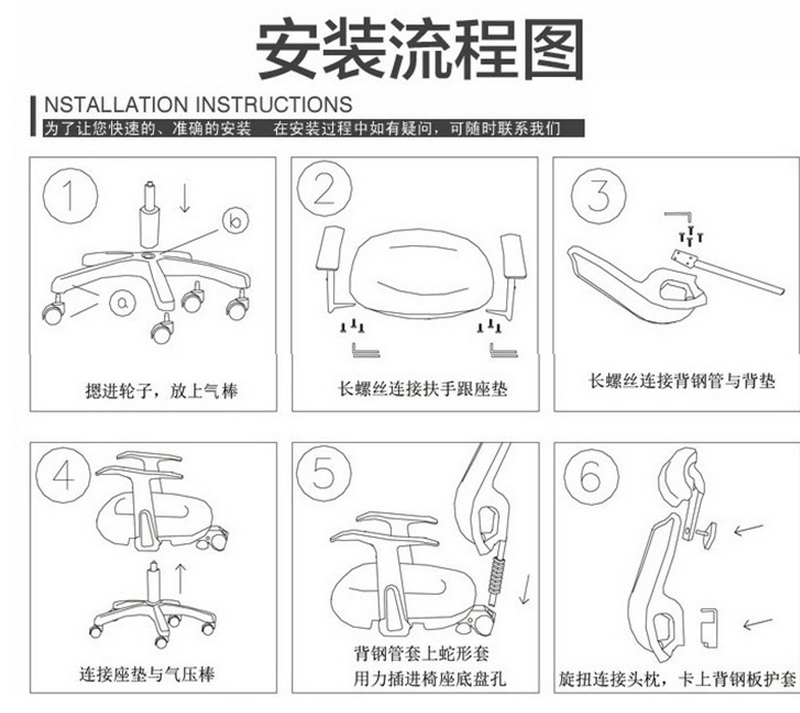 安装流程图

NSTALLATION INSTRUCTIONS

为了让您快速的、准确的安装　在安装过程中如有疑问，可随时联系我们

1

b

a

摁进轮子，放上气棒

2

长螺丝连接扶手跟座垫

3

长螺丝连接背钢管与背垫

4

连接座垫与气压棒

5

背钢管套上蛇形套
用力插进椅座底盘孔

6

旋扭连接头枕，卡上背钢板护套