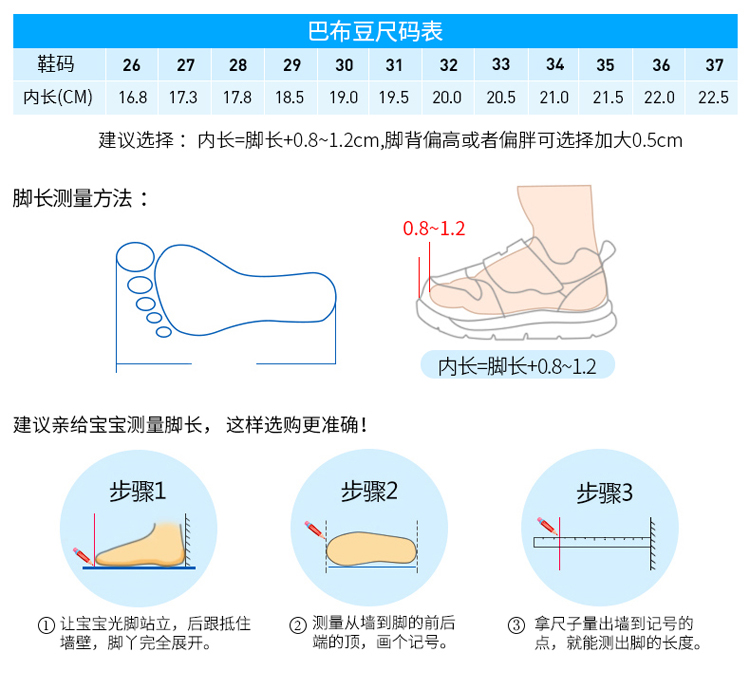 巴布豆尺码表

| 鞋码 | 26 | 27 | 28 | 29 | 30 | 31 | 32 | 33 | 34 | 35 | 36 | 37 |
|---|---|---|---|---|---|---|---|---|---|---|---|---|
| 内长(CM) | 16.8 | 17.3 | 17.8 | 18.5 | 19.0 | 19.5 | 20.0 | 20.5 | 21.0 | 21.5 | 22.0 | 22.5 |

建议选择： 内长=脚长+0.8~1.2cm,脚背偏高或者偏胖可选择加大0.5cm

脚长测量方法：

0.8~1.2

内长=脚长+0.8~1.2

建议亲给宝宝测量脚长， 这样选购更准确！

步骤1

步骤2

步骤3

① 让宝宝光脚站立，后跟抵住墙壁，脚丫完全展开。

② 测量从墙到脚的前后端的顶，画个记号。

③ 拿尺子量出墙到记号的点，就能测出脚的长度。