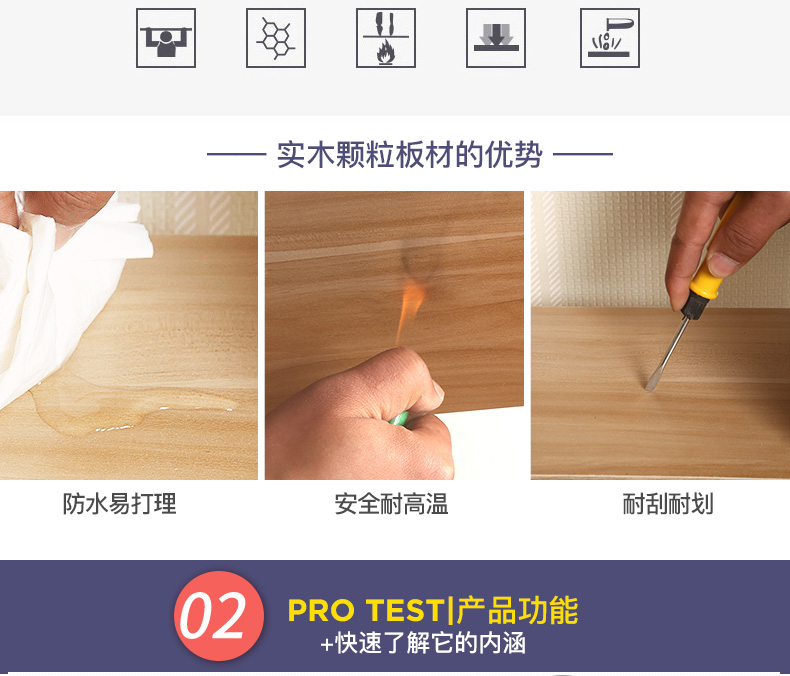 —— 实木颗粒板材的优势 ——

防水易打理

安全耐高温

耐刮耐划

02

PRO TEST|产品功能

+快速了解它的内涵