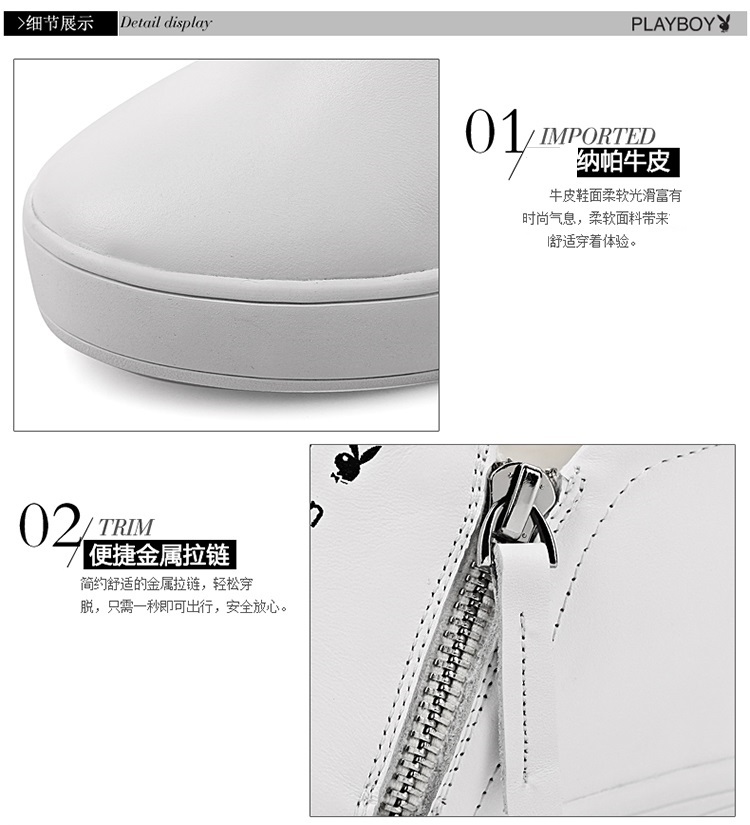 >细节展示 Detail display PLAYBOY

01 IMPORTED
纳帕牛皮
牛皮鞋面柔软光滑富有时尚气息，柔软面料带来舒适穿着体验。

02 TRIM
便捷金属拉链
简约舒适的金属拉链，轻松穿脱，只需一秒即可出行，安全放心。