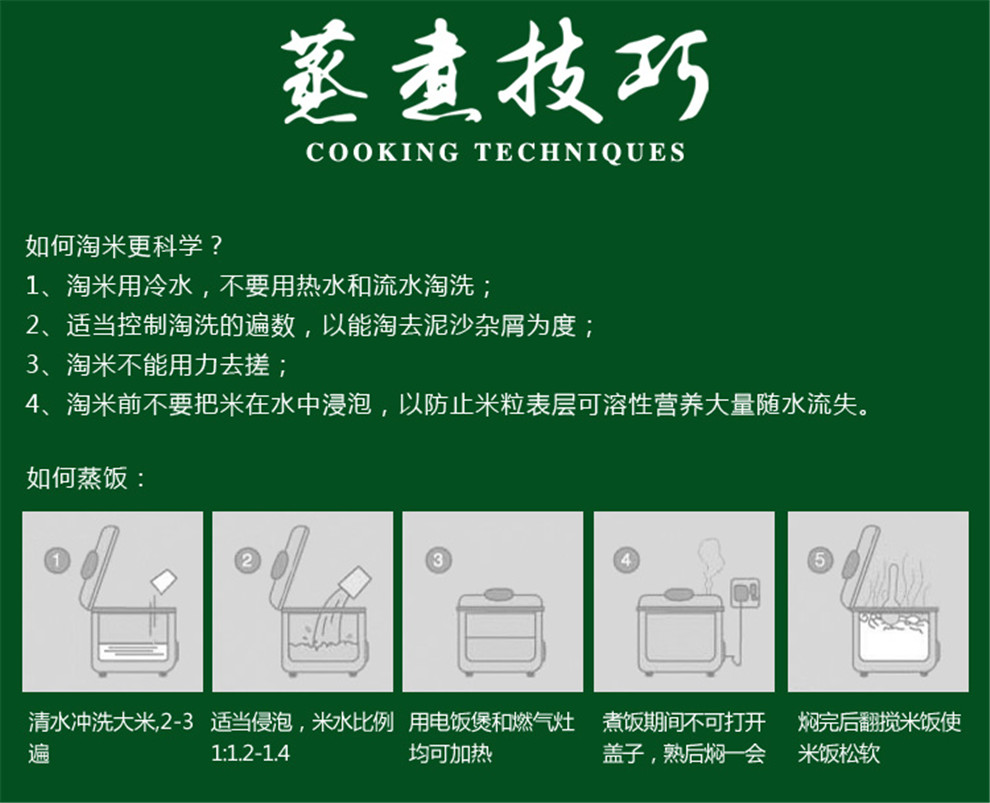 蒸煮技巧
COOKING TECHNIQUES

如何淘米更科学？
1、淘米用冷水，不要用热水和流水淘洗；
2、适当控制淘洗的遍数，以能淘去泥沙杂屑为度；
3、淘米不能用力去搓；
4、淘米前不要把米在水中浸泡，以防止米粒表层可溶性营养大量随水流失。

如何蒸饭：

1
清水冲洗大米,2-3遍

2
适当侵泡，米水比例1:1.2-1.4

3
用电饭煲和燃气灶均可加热

4
煮饭期间不可打开盖子，熟后焖一会

5
焖完后翻搅米饭使米饭松软