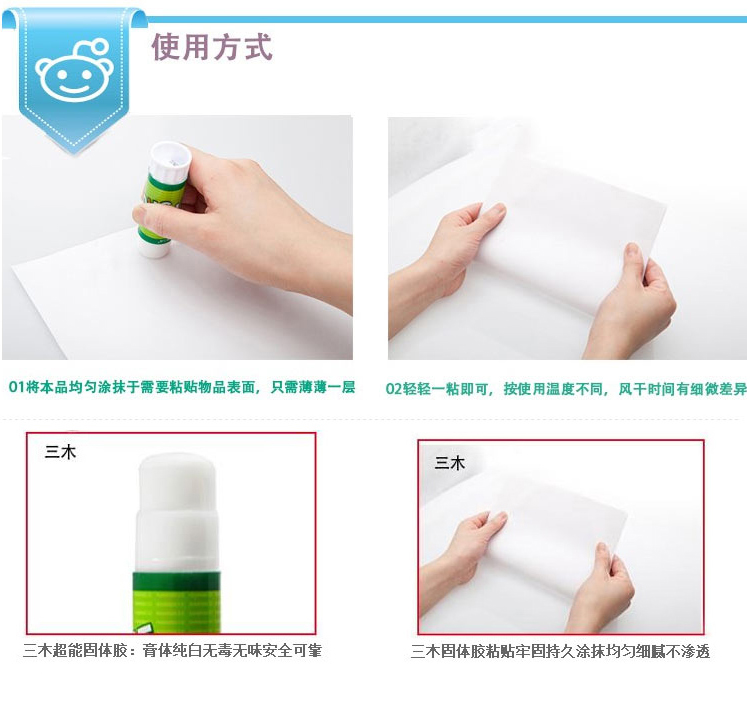 使用方式

01将本品均匀涂抹于需要粘贴物品表面，只需薄薄一层

02轻轻一粘即可，按使用温度不同，风干时间有细微差异

三木

三木超能固体胶：膏体纯白无毒无味安全可靠

三木

三木固体胶粘贴牢固持久涂抹均匀细腻不渗透