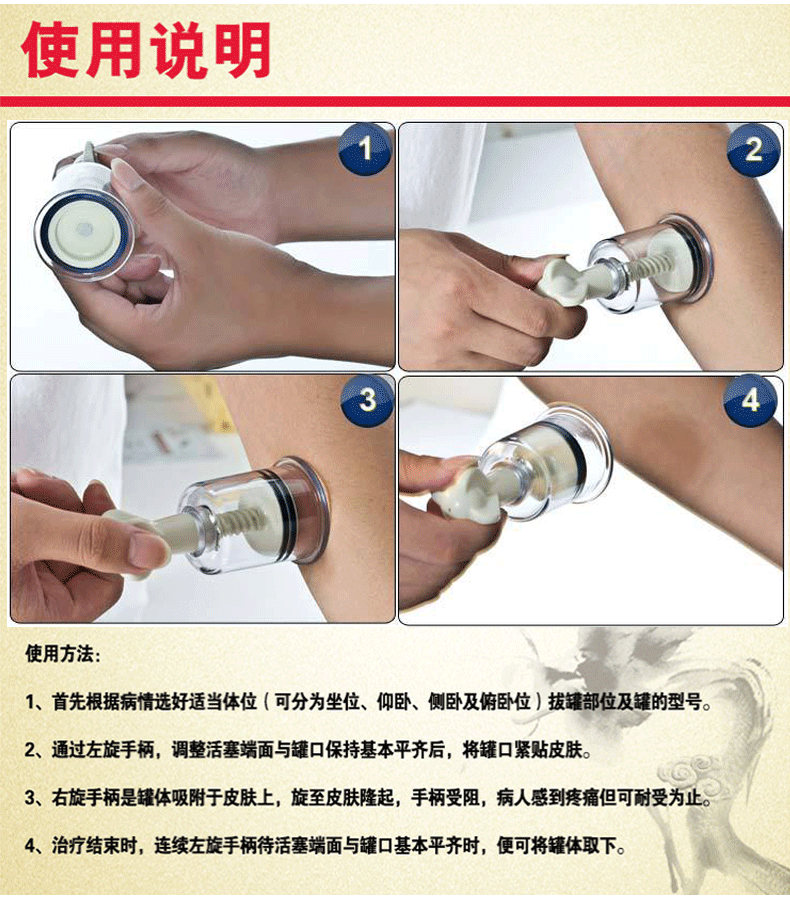 使用说明

1

2

3

4

使用方法：

1、首先根据病情选好适当体位（可分为坐位、仰卧、侧卧及俯卧位）拔罐部位及罐的型号。

2、通过左旋手柄，调整活塞端面与罐口保持基本平齐后，将罐口紧贴皮肤。

3、右旋手柄是罐体吸附于皮肤上，旋至皮肤隆起，手柄受阻，病人感到疼痛但可耐受为止。

4、治疗结束时，连续左旋手柄待活塞端面与罐口基本平齐时，便可将罐体取下。