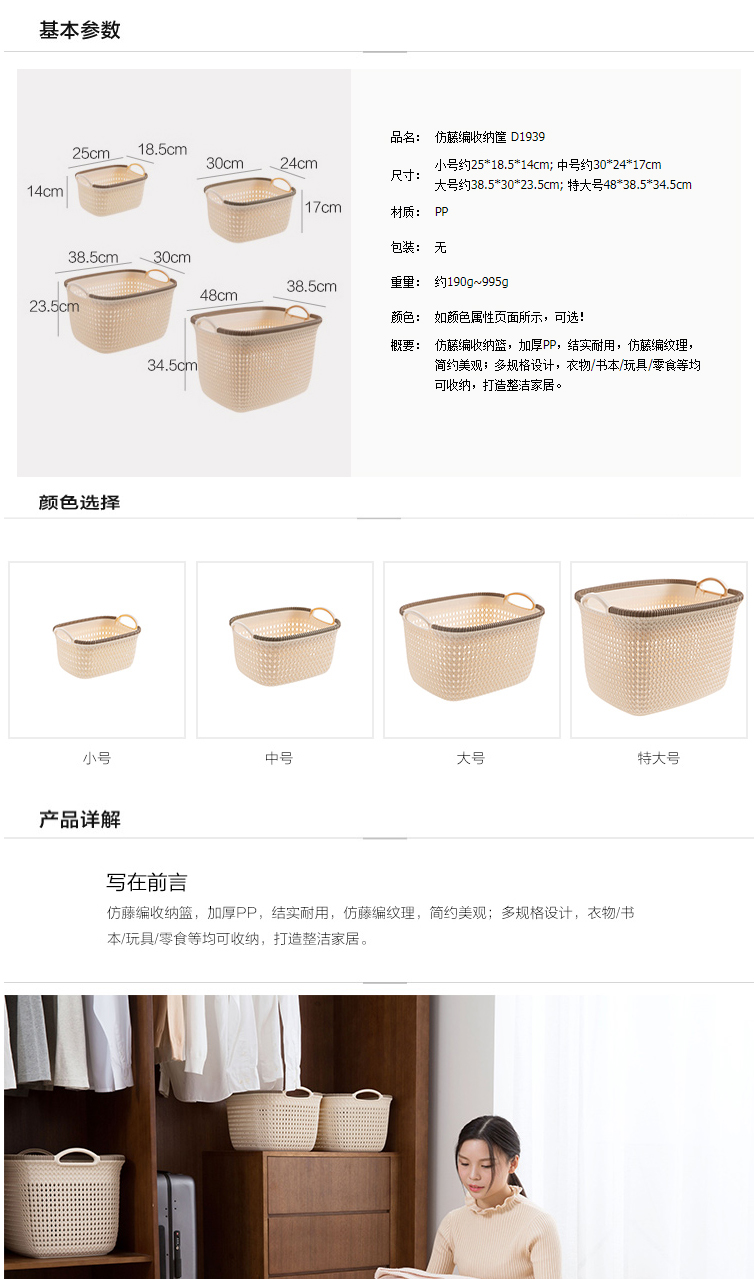 基本参数

25cm 18.5cm
14cm
30cm 24cm
17cm
38.5cm 30cm
23.5cm
48cm 38.5cm
34.5cm

品名: 仿藤编收纳筐 D1939

尺寸: 小号约25*18.5*14cm; 中号约30*24*17cm
大号约38.5*30*23.5cm; 特大号48*38.5*34.5cm

材质: PP

包装: 无

重量: 约190g~995g

颜色: 如颜色属性页面所示，可选!

概要: 仿藤编收纳篮，加厚PP，结实耐用，仿藤编纹理，简约美观；多规格设计，衣物/书本/玩具/零食等均可收纳，打造整洁家居。

颜色选择

小号

中号

大号

特大号

产品详解

写在前言

仿藤编收纳篮，加厚PP，结实耐用，仿藤编纹理，简约美观；多规格设计，衣物/书本/玩具/零食等均可收纳，打造整洁家居。