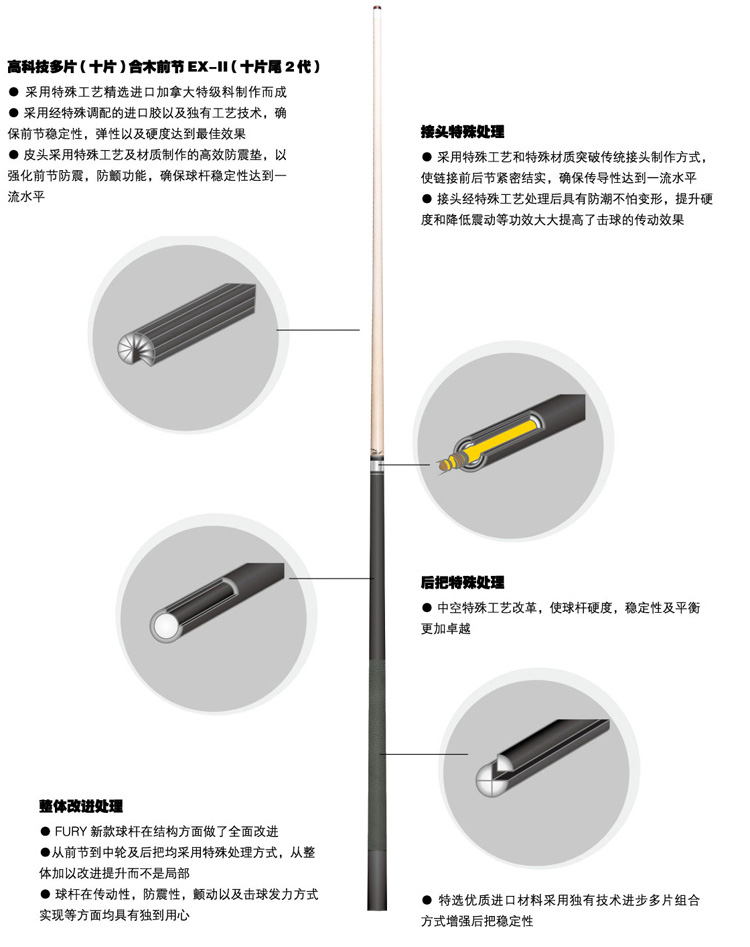 高科技多片（十片）合木前节 EX-II（十片尾 2 代）

● 采用特殊工艺精选进口加拿大特级料制作而成

● 采用经特殊调配的进口胶以及独有工艺技术，确保前节稳定性，弹性以及硬度达到最佳效果

● 皮头采用特殊工艺及材质制作的高效防震垫，以强化前节防震，防颤功能，确保球杆稳定性达到一流水平

接头特殊处理

● 采用特殊工艺和特殊材质突破传统接头制作方式，使链接前后节紧密结实，确保传导性达到一流水平

● 接头经特殊工艺处理后具有防潮不怕变形，提升硬度和降低震动等功效大大提高了击球的传动效果

后把特殊处理

● 中空特殊工艺改革，使球杆硬度，稳定性及平衡更加卓越

整体改进处理

● FURY 新款球杆在结构方面做了全面改进

●从前节到中轮及后把均采用特殊处理方式，从整体加以改进提升而不是局部

● 球杆在传动性，防震性，颤动以及击球发力方式实现等方面均具有独到用心

● 特选优质进口材料采用独有技术进步多片组合方式增强后把稳定性