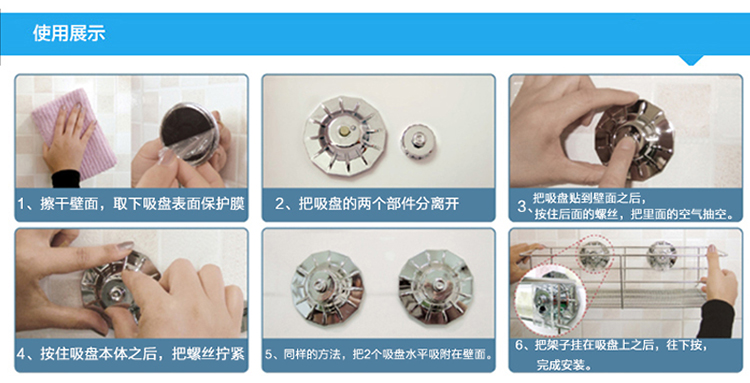 使用展示

1、擦干壁面，取下吸盘表面保护膜

2、把吸盘的两个部件分离开

3、把吸盘贴到壁面之后，按住后面的螺丝，把里面的空气抽空。

4、按住吸盘本体之后，把螺丝拧紧

5、同样的方法，把2个吸盘水平吸附在壁面。

6、把架子挂在吸盘上之后，往下按，完成安装。