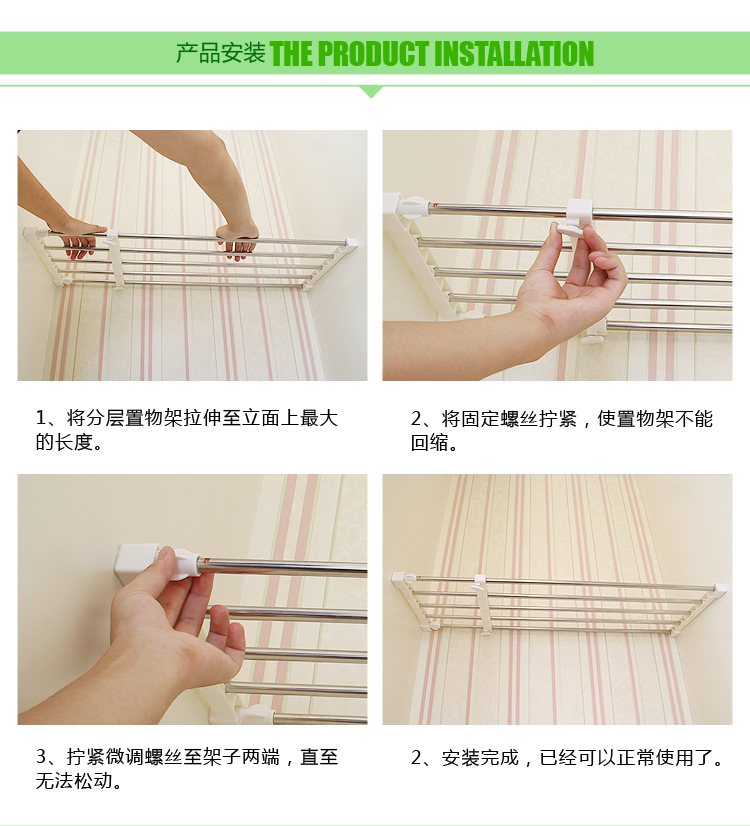 产品安装 THE PRODUCT INSTALLATION

1、将分层置物架拉伸至立面上最大的长度。

2、将固定螺丝拧紧，使置物架不能回缩。

3、拧紧微调螺丝至架子两端，直至无法松动。

2、安装完成，已经可以正常使用了。