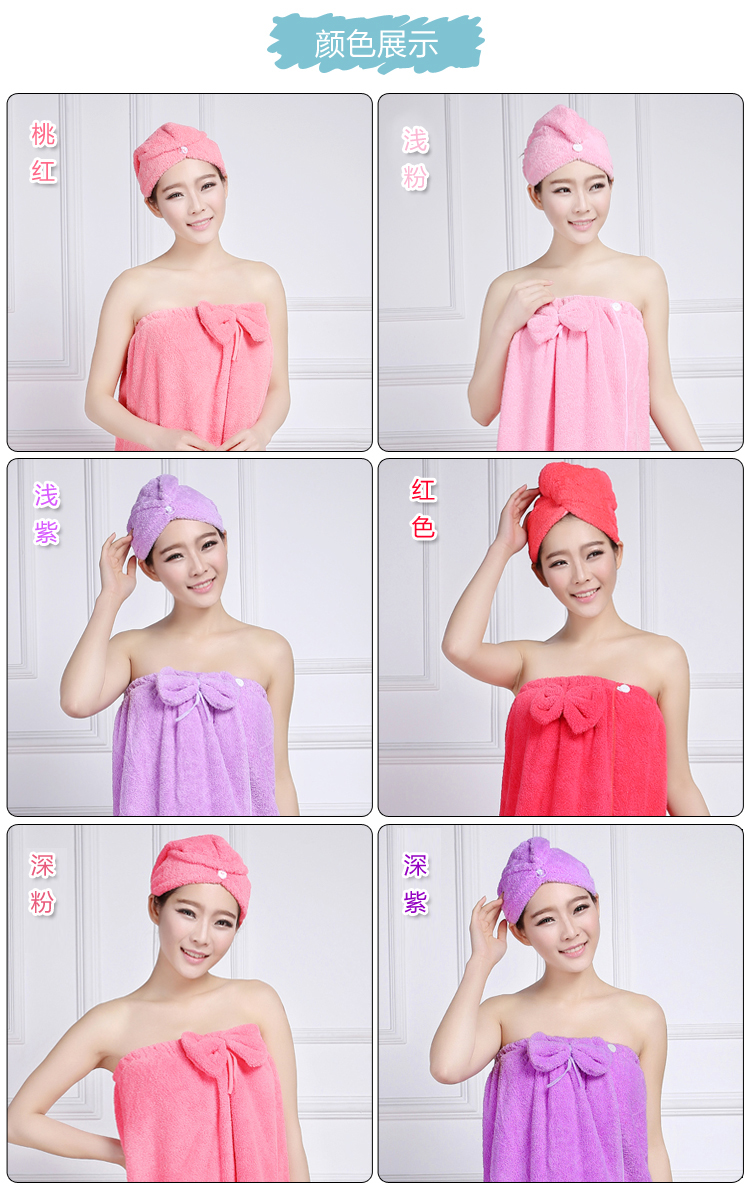 颜色展示

桃红

浅粉

浅紫

红色

深粉

深紫