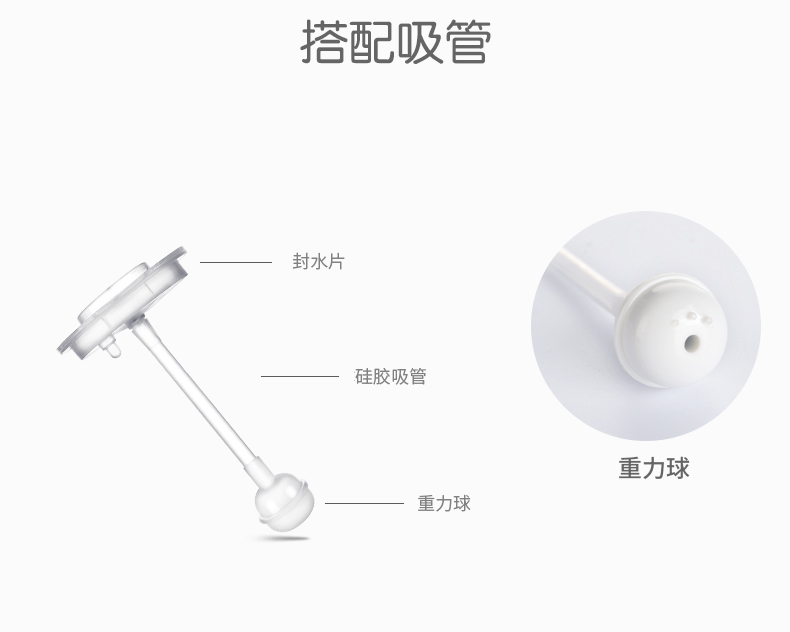 搭配吸管

封水片

硅胶吸管

重力球

重力球