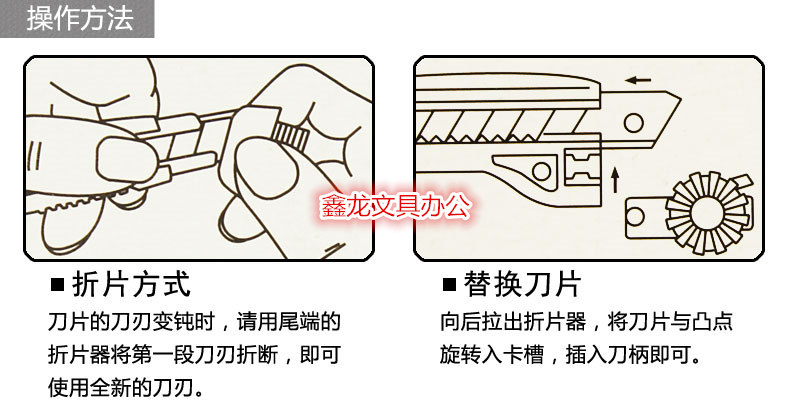 操作方法

鑫龙文具办公

■ 折片方式

刀片的刀刃变钝时，请用尾端的折片器将第一段刀刃折断，即可使用全新的刀刃。

■ 替换刀片

向后拉出折片器，将刀片与凸点旋转入卡槽，插入刀柄即可。