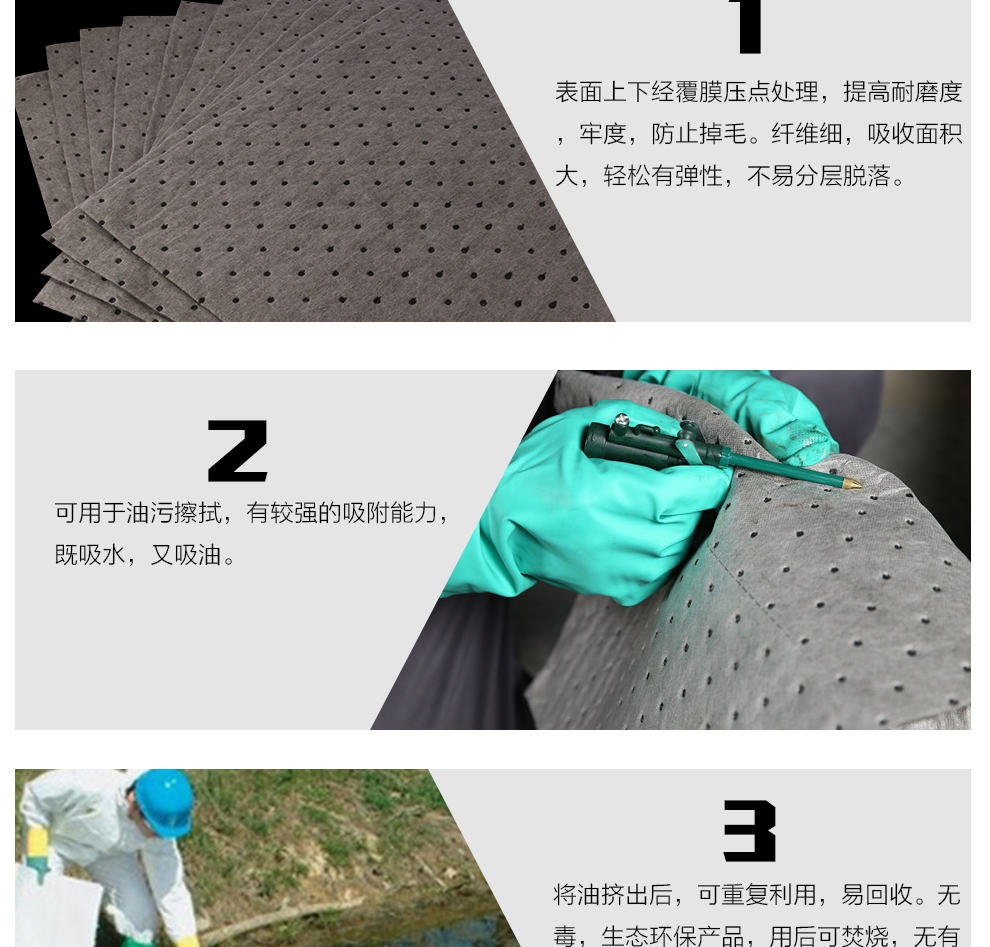 1

表面上下经覆膜压点处理，提高耐磨度，牢度，防止掉毛。纤维细，吸收面积大，轻松有弹性，不易分层脱落。

2

可用于油污擦拭，有较强的吸附能力，既吸水，又吸油。

3

将油挤出后，可重复利用，易回收。无毒，生态环保产品，用后可焚烧，无有