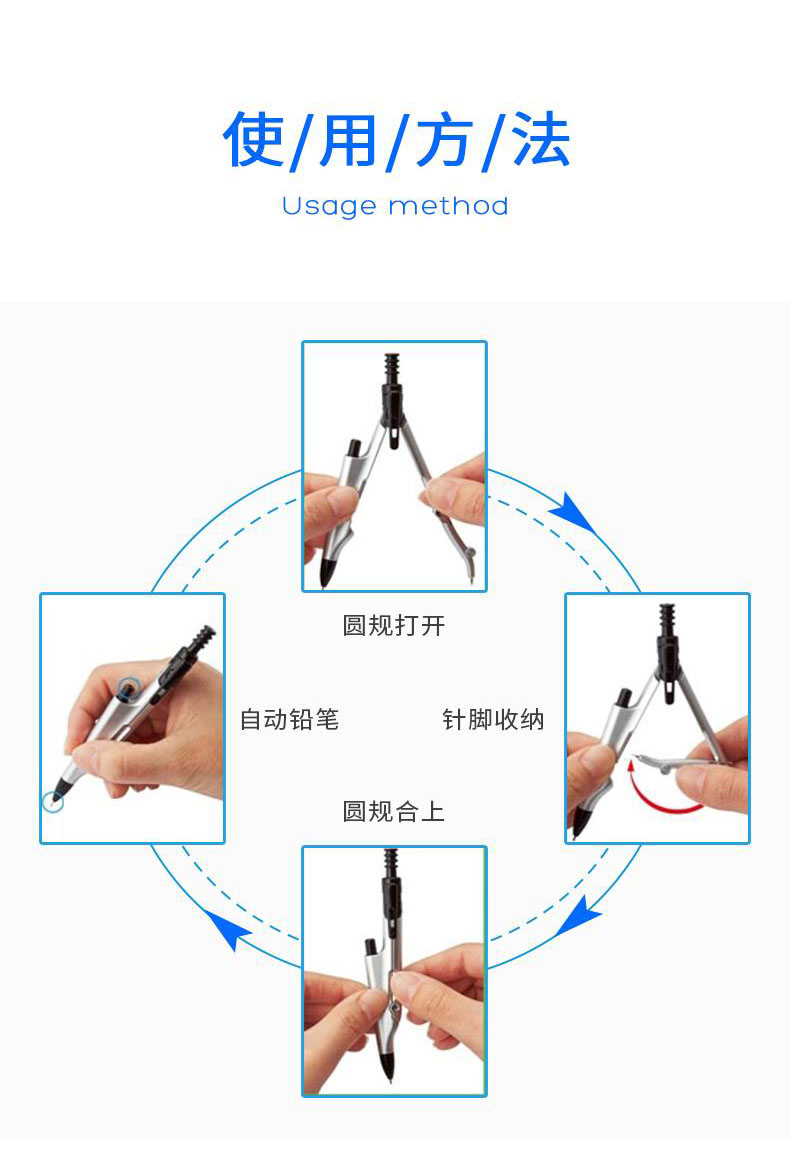 使/用/方/法
Usage method

圆规打开

自动铅笔

针脚收纳

圆规合上