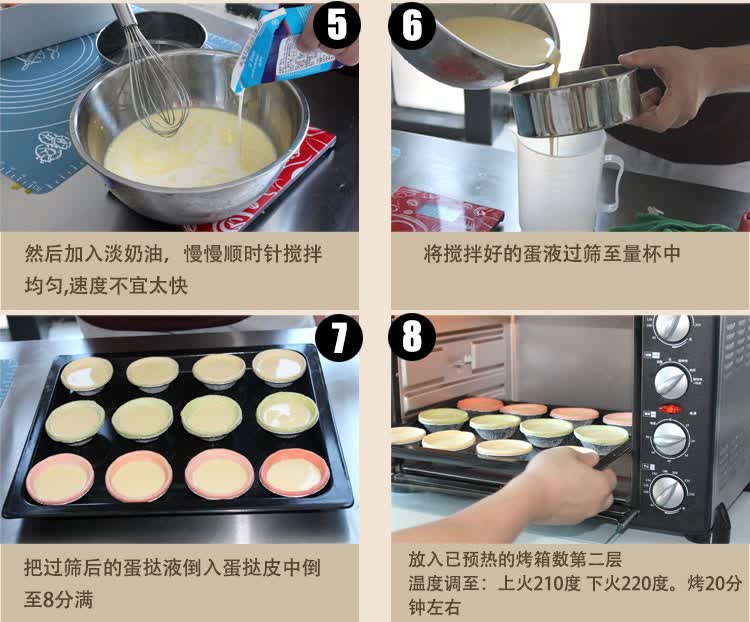 5

然后加入淡奶油，慢慢顺时针搅拌均匀,速度不宜太快

6

将搅拌好的蛋液过筛至量杯中

7

把过筛后的蛋挞液倒入蛋挞皮中倒至8分满

8

放入已预热的烤箱数第二层
温度调至：上火210度 下火220度。烤20分钟左右