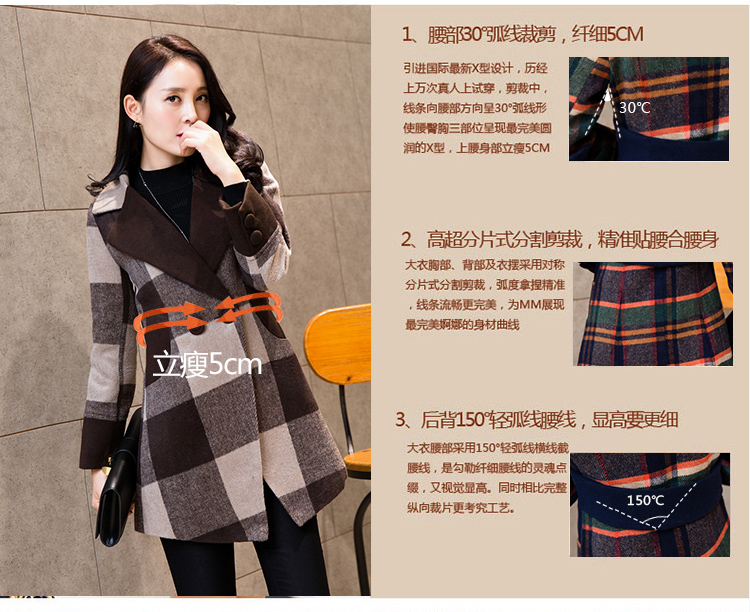 立瘦5cm

1、腰部30°弧线裁剪，纤细5CM

引进国际最新X型设计，历经上万次真人上试穿，剪裁中，线条向腰部方向呈30°弧线形使腰臀胸三部位呈现最完美圆润的X型，上腰身部立瘦5CM

30℃

2、高超分片式分割剪裁，精准贴腰合腰身

大衣胸部、背部及衣摆采用对称分片式分割剪裁，弧度拿捏精准，线条流畅更完美，为MM展现最完美婀娜的身材曲线

3、后背150°轻弧线腰线，显高要更细

大衣腰部采用150°轻弧线横线截腰线，是勾勒纤细腰线的灵魂点缀，又视觉显高。同时相比完整纵向裁片更考究工艺。

150℃