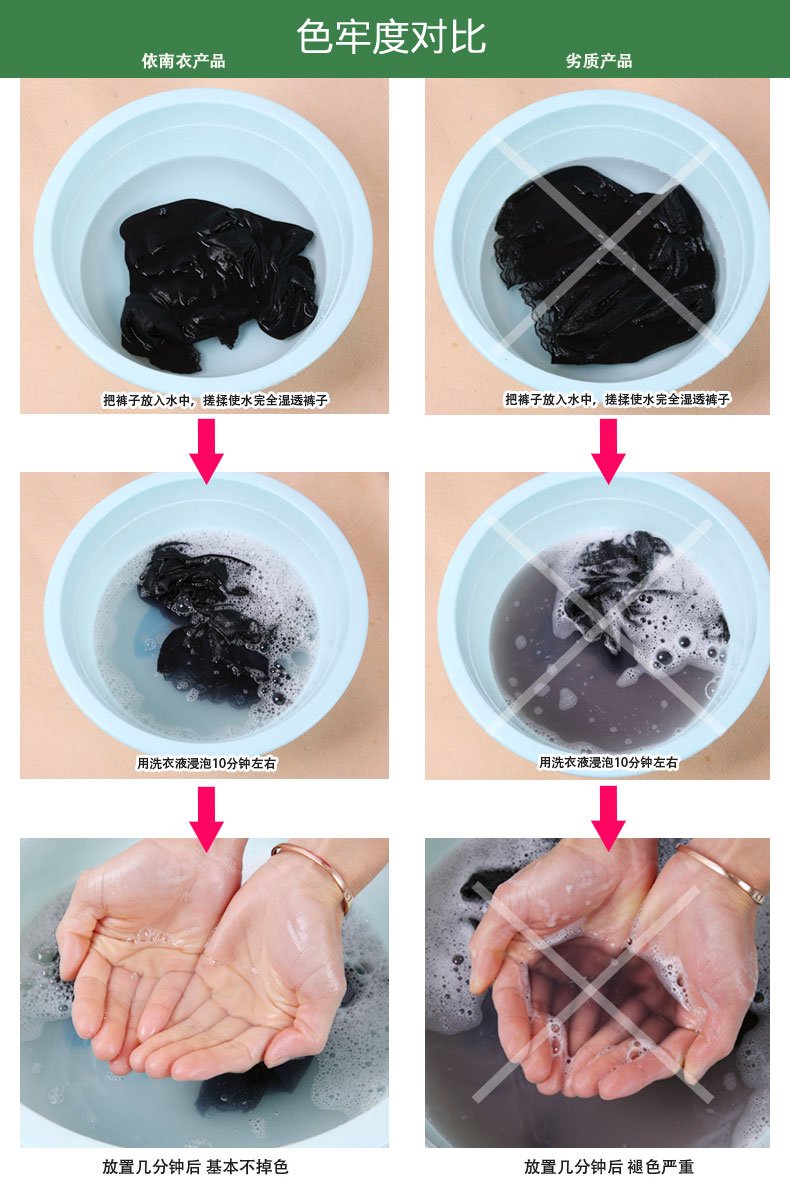 色牢度对比

依南衣产品

把裤子放入水中，搓揉使水完全湿透裤子

用洗衣液浸泡10分钟左右

放置几分钟后 基本不掉色

劣质产品

把裤子放入水中，搓揉使水完全湿透裤子

用洗衣液浸泡10分钟左右

放置几分钟后 褪色严重