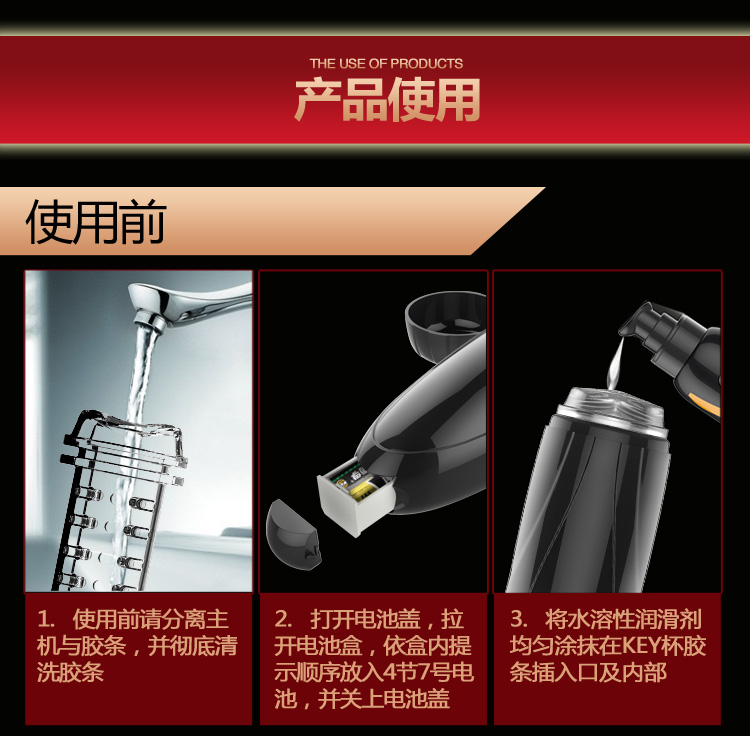 THE USE OF PRODUCTS
产品使用

使用前

1. 使用前请分离主机与胶条，并彻底清洗胶条

2. 打开电池盖，拉开电池盒，依盒内提示顺序放入4节7号电池，并关上电池盖

3. 将水溶性润滑剂均匀涂抹在KEY杯胶条插入口及内部