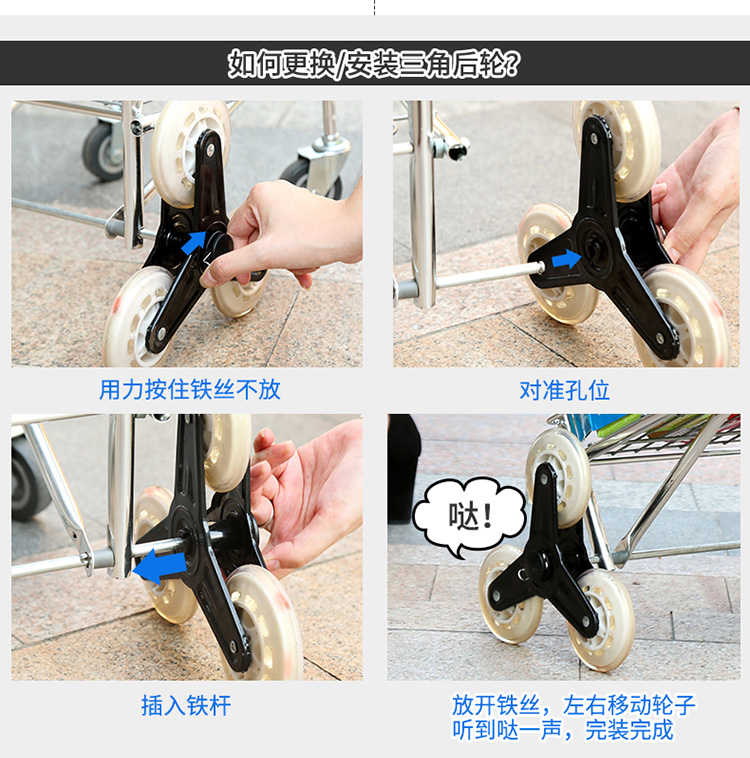 如何更换/安装三角后轮?

用力按住铁丝不放

对准孔位

插入铁杆

哒!

放开铁丝，左右移动轮子
听到哒一声，完装完成