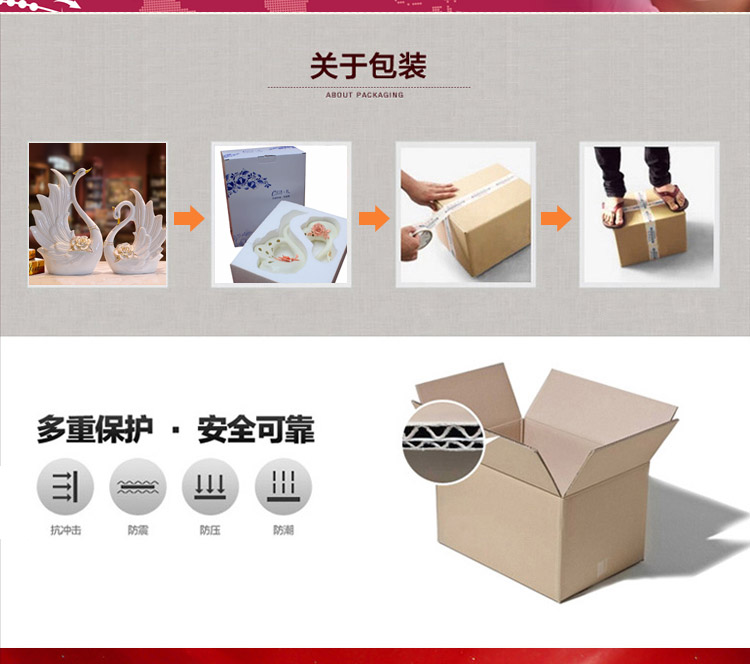 关于包装
ABOUT PACKAGING

多重保护 · 安全可靠

抗冲击

防震

防压

防潮