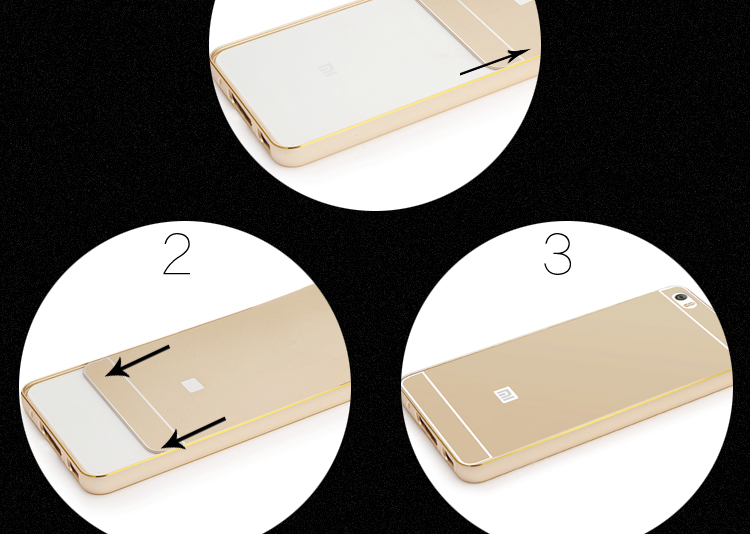 2

3