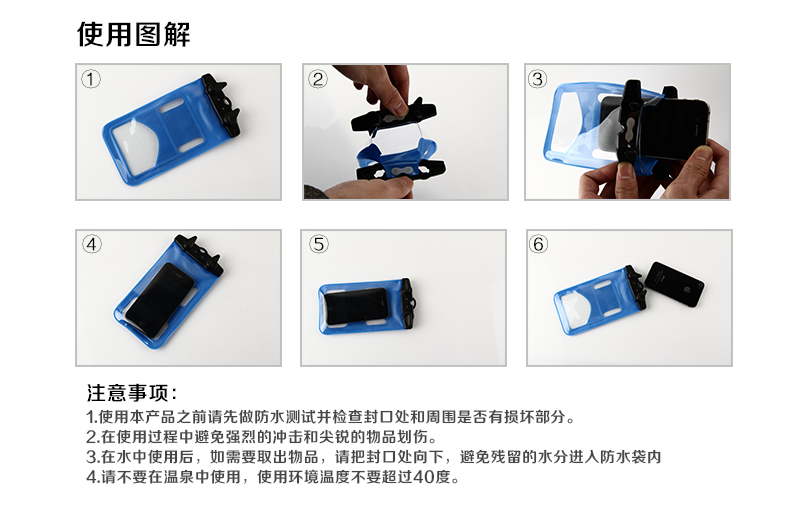 使用图解

①

②

③

④

⑤

⑥

注意事项：

1.使用本产品之前请先做防水测试并检查封口处和周围是否有损坏部分。
2.在使用过程中避免强烈的冲击和尖锐的物品划伤。
3.在水中使用后，如需要取出物品，请把封口处向下，避免残留的水分进入防水袋内
4.请不要在温泉中使用，使用环境温度不要超过40度。