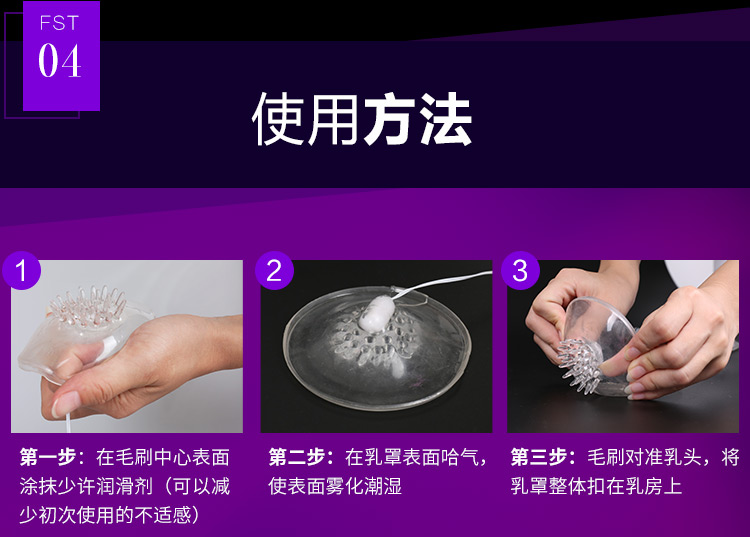 FST
04

使用方法

1

第一步：在毛刷中心表面涂抹少许润滑剂（可以减少初次使用的不适感）

2

第二步：在乳罩表面哈气，使表面雾化潮湿

3

第三步：毛刷对准乳头，将乳罩整体扣在乳房上