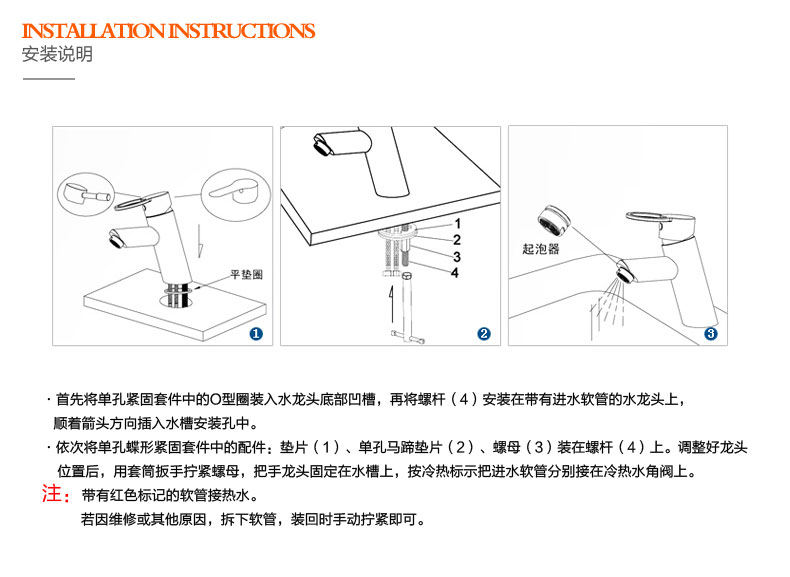 INSTALLATION INSTRUCTIONS
安装说明

平垫圈

1

1
2
3
4

2

起泡器

3

· 首先将单孔紧固套件中的O型圈装入水龙头底部凹槽，再将螺杆（4）安装在带有进水软管的水龙头上，顺着箭头方向插入水槽安装孔中。

· 依次将单孔蝶形紧固套件中的配件：垫片（1）、单孔马蹄垫片（2）、螺母（3）装在螺杆（4）上。调整好龙头位置后，用套筒扳手拧紧螺母，把手龙头固定在水槽上，按冷热标示把进水软管分别接在冷热水角阀上。

注：带有红色标记的软管接热水。
若因维修或其他原因，拆下软管，装回时手动拧紧即可。