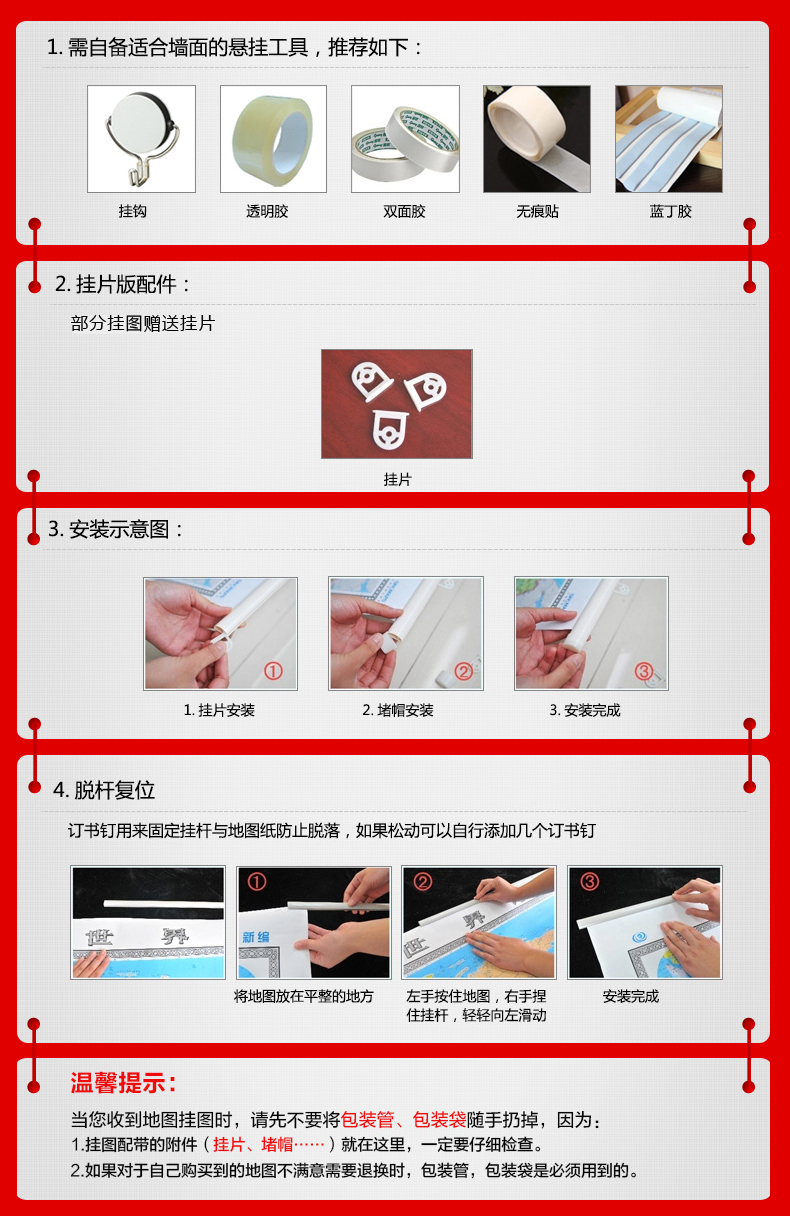 1. 需自备适合墙面的悬挂工具，推荐如下：

挂钩　透明胶　双面胶　无痕贴　蓝丁胶

2. 挂片版配件：

部分挂图赠送挂片

挂片

3. 安装示意图：

①　②　③

1. 挂片安装　2. 堵帽安装　3. 安装完成

4. 脱杆复位

订书钉用来固定挂杆与地图纸防止脱落，如果松动可以自行添加几个订书钉

世　界

① 新编

② 世　界

③

将地图放在平整的地方　左手按住地图，右手捏住挂杆，轻轻向左滑动　安装完成

温馨提示：

当您收到地图挂图时，请先不要将包装管、包装袋随手扔掉，因为：
1.挂图配带的附件（挂片、堵帽……）就在这里，一定要仔细检查。
2.如果对于自己购买到的地图不满意需要退换时，包装管，包装袋是必须用到的。