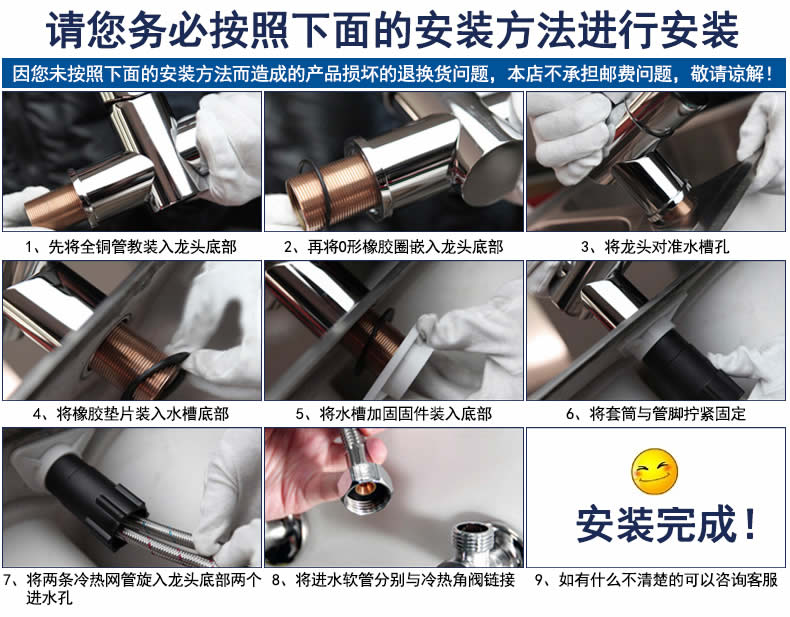 请您务必按照下面的安装方法进行安装

因您未按照下面的安装方法而造成的产品损坏的退换货问题，本店不承担邮费问题，敬请谅解！

1、先将全铜管教装入龙头底部

2、再将0形橡胶圈嵌入龙头底部

3、将龙头对准水槽孔

4、将橡胶垫片装入水槽底部

5、将水槽加固固件装入底部

6、将套筒与管脚拧紧固定

7、将两条冷热网管旋入龙头底部两个进水孔

8、将进水软管分别与冷热角阀链接

安装完成！

9、如有什么不清楚的可以咨询客服