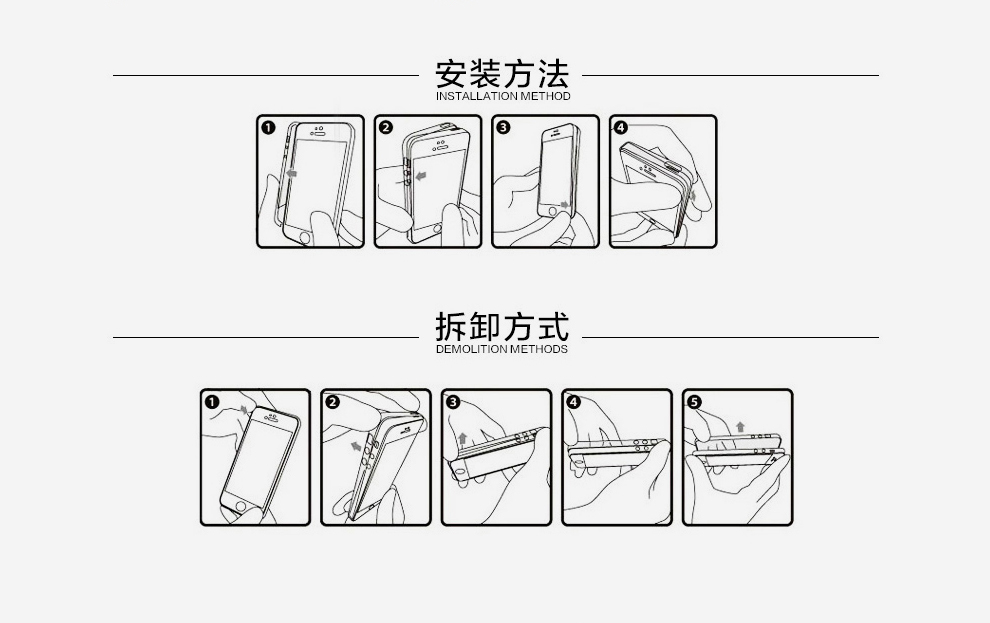 安装方法
INSTALLATION METHOD

1 2 3 4

拆卸方式
DEMOLITION METHODS

1 2 3 4 5