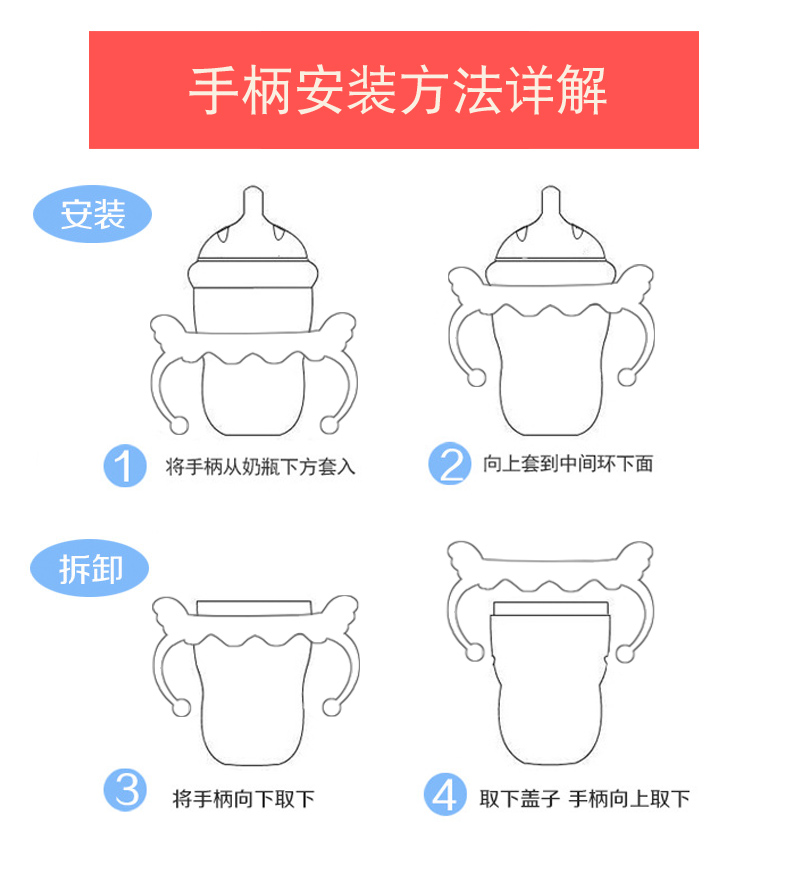 手柄安装方法详解

安装

1 将手柄从奶瓶下方套入

2 向上套到中间环下面

拆卸

3 将手柄向下取下

4 取下盖子 手柄向上取下