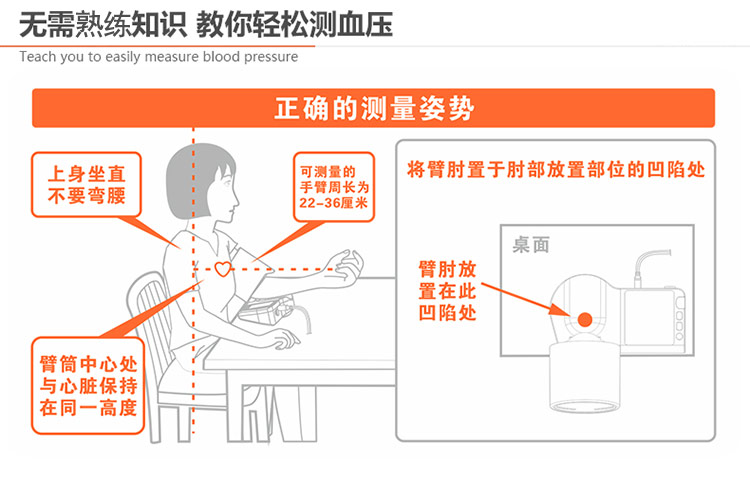 无需熟练知识 教你轻松测血压
Teach you to easily measure blood pressure

正确的测量姿势

上身坐直
不要弯腰

可测量的
手臂周长为
22-36厘米

臂筒中心处
与心脏保持
在同一高度

将臂肘置于肘部放置部位的凹陷处

桌面

臂肘放
置在此
凹陷处