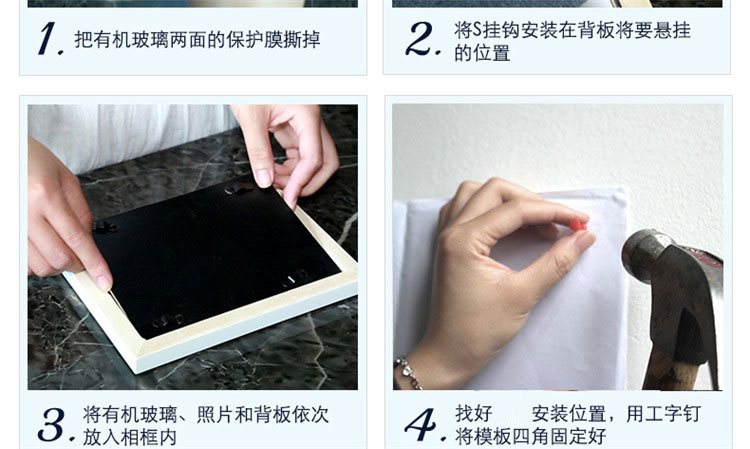 1. 把有机玻璃两面的保护膜撕掉

2. 将S挂钩安装在背板将要悬挂的位置

3. 将有机玻璃、照片和背板依次放入相框内

4. 找好 安装位置，用工字钉将模板四角固定好