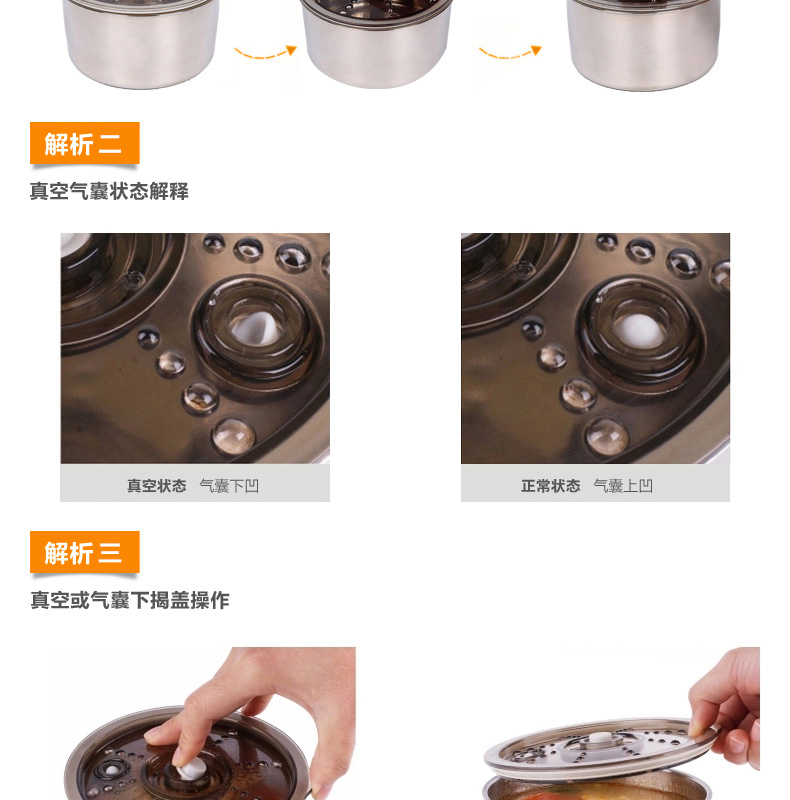 解析二

真空气囊状态解释

真空状态 气囊下凹

正常状态 气囊上凹

解析三

真空或气囊下揭盖操作