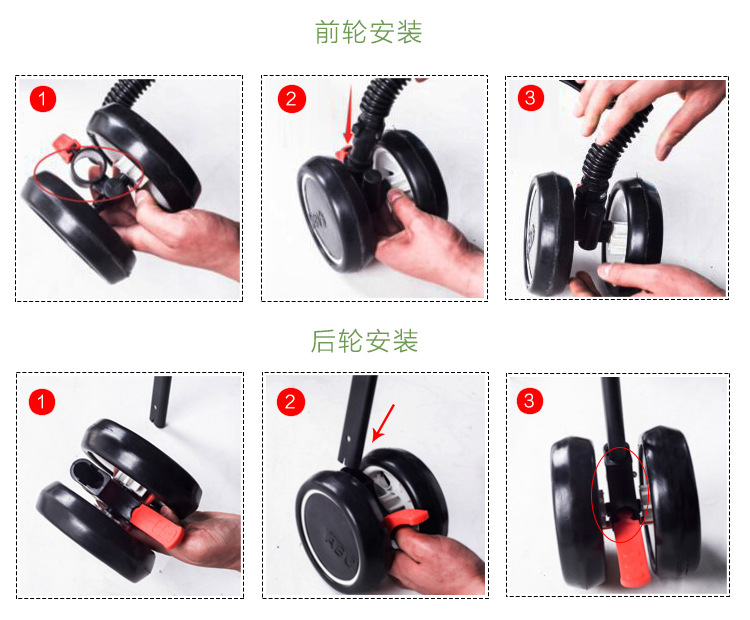 前轮安装

1

2

3

后轮安装

1

2

ABC

3