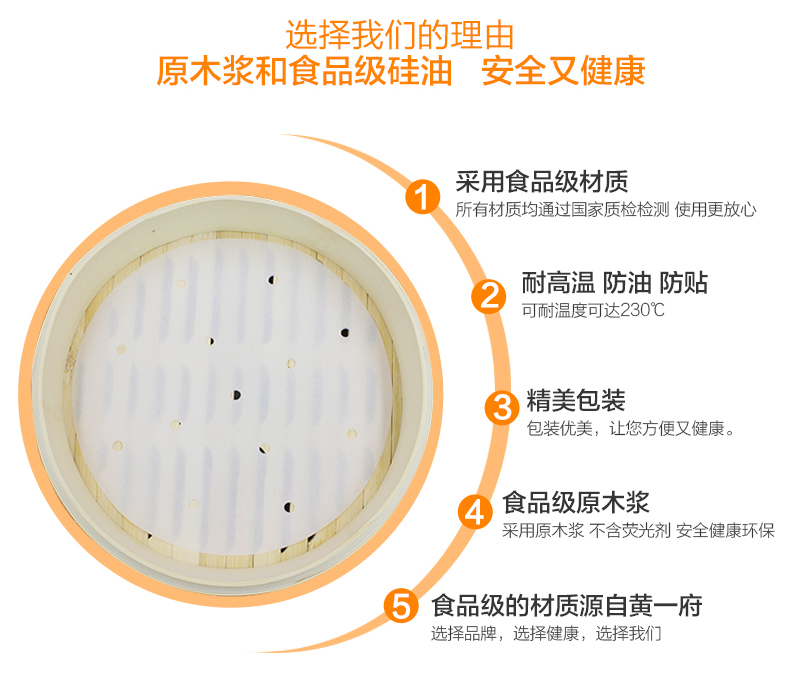 选择我们的理由
原木浆和食品级硅油 安全又健康

1 采用食品级材质
所有材质均通过国家质检检测 使用更放心

2 耐高温 防油 防贴
可耐温度可达230℃

3 精美包装
包装优美，让您方便又健康。

4 食品级原木浆
采用原木浆 不含荧光剂 安全健康环保

5 食品级的材质源自黄一府
选择品牌，选择健康，选择我们