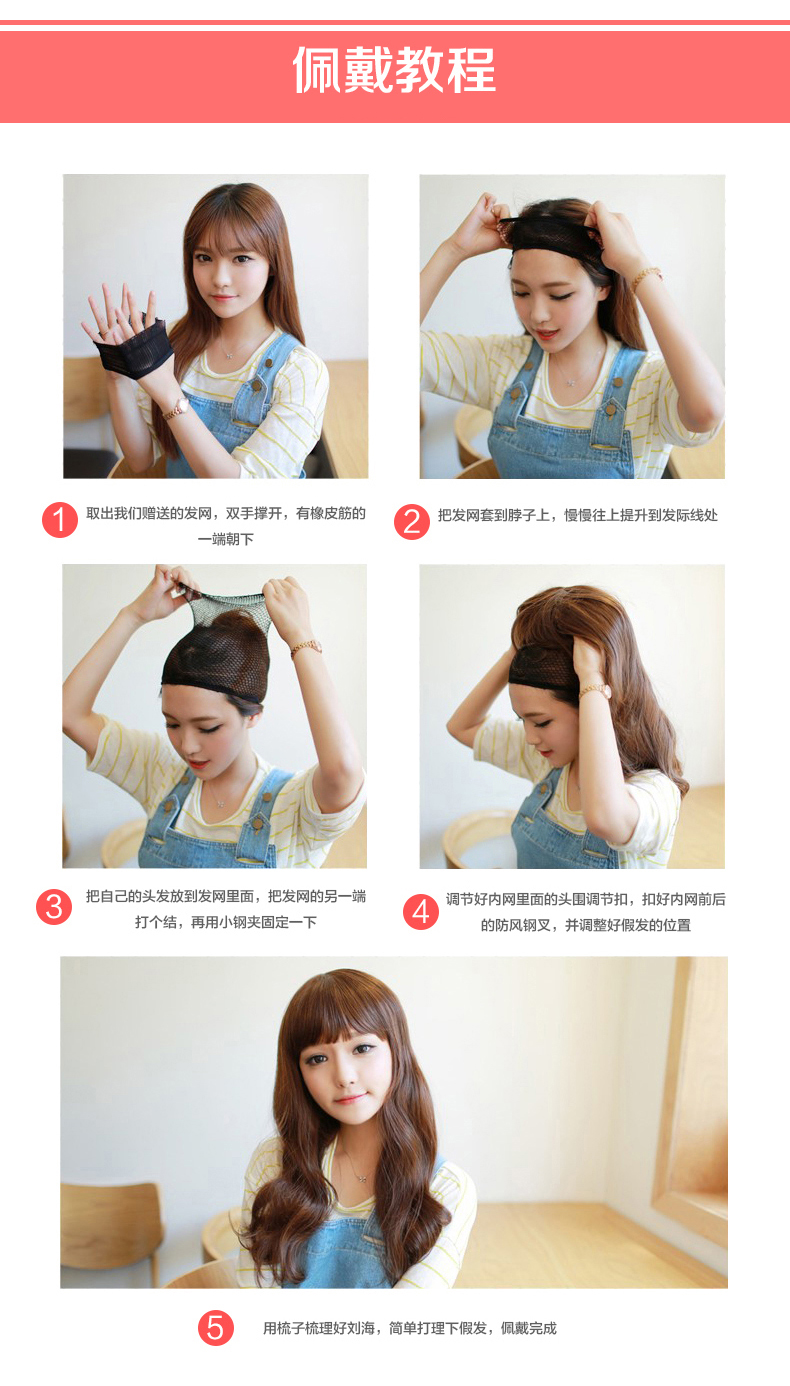 佩戴教程

1 取出我们赠送的发网，双手撑开，有橡皮筋的一端朝下

2 把发网套到脖子上，慢慢往上提升到发际线处

3 把自己的头发放到发网里面，把发网的另一端打个结，再用小钢夹固定一下

4 调节好内网里面的头围调节扣，扣好内网前后的防风钢叉，并调整好假发的位置

5 用梳子梳理好刘海，简单打理下假发，佩戴完成