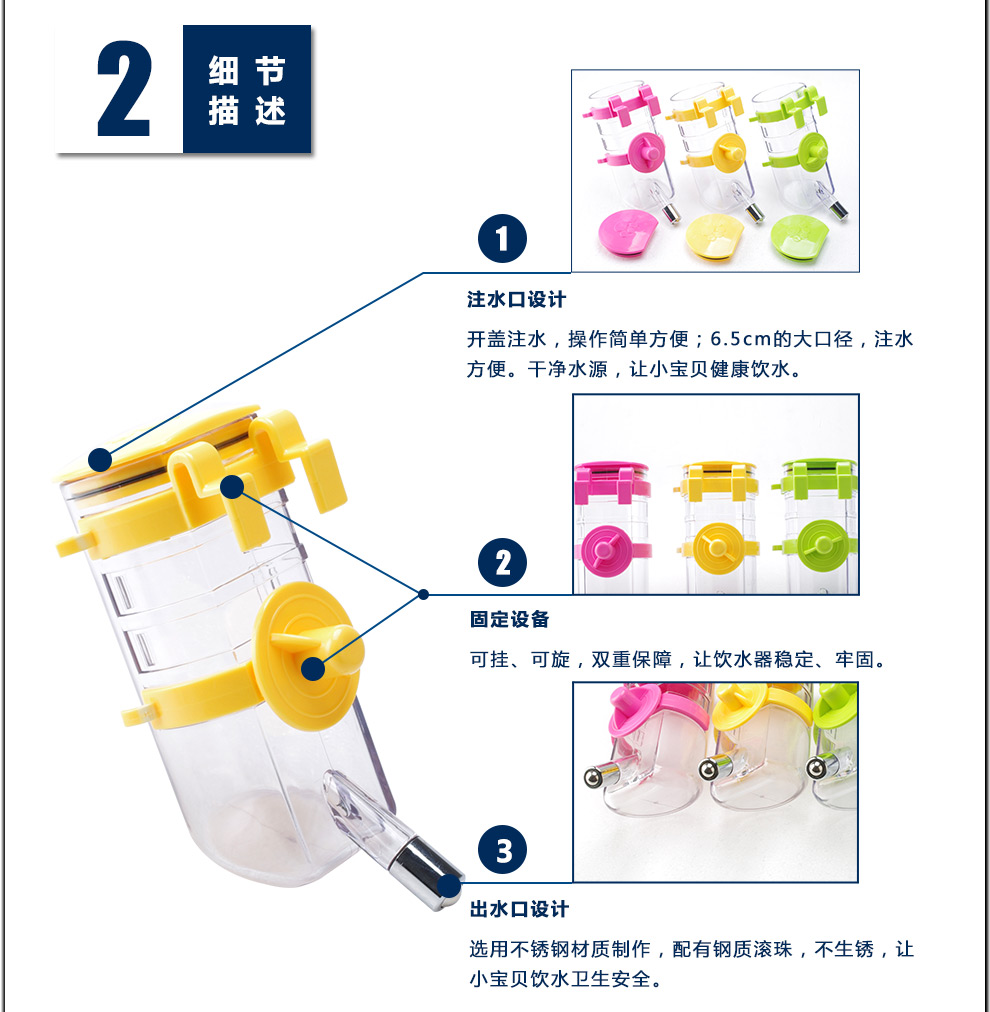 2 细节描述

1

注水口设计

开盖注水，操作简单方便；6.5cm的大口径，注水方便。干净水源，让小宝贝健康饮水。

2

固定设备

可挂、可旋，双重保障，让饮水器稳定、牢固。

3

出水口设计

选用不锈钢材质制作，配有钢质滚珠，不生锈，让小宝贝饮水卫生安全。